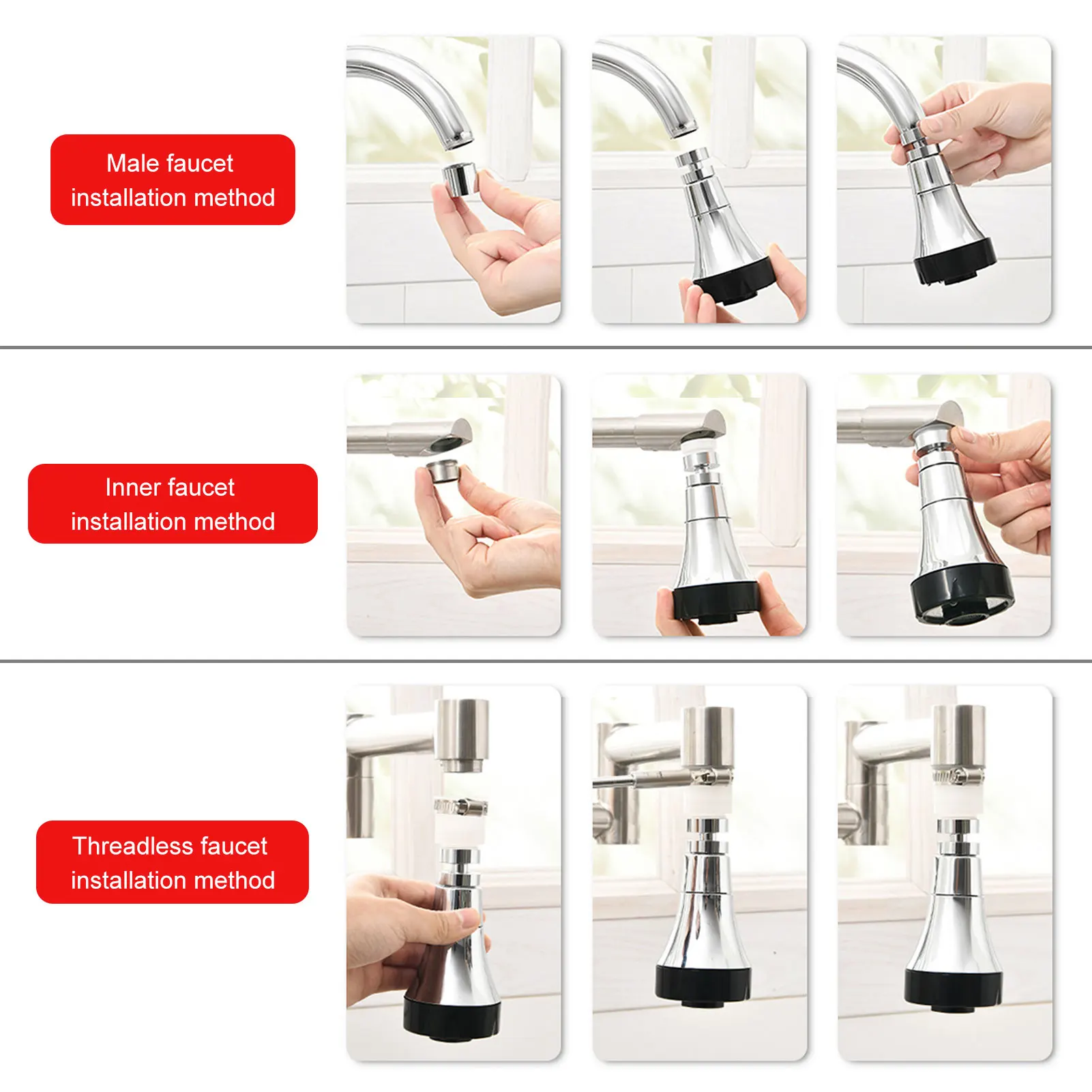 Male faucet
installation method

Inner faucet
installation method

Threadless faucet
installation method