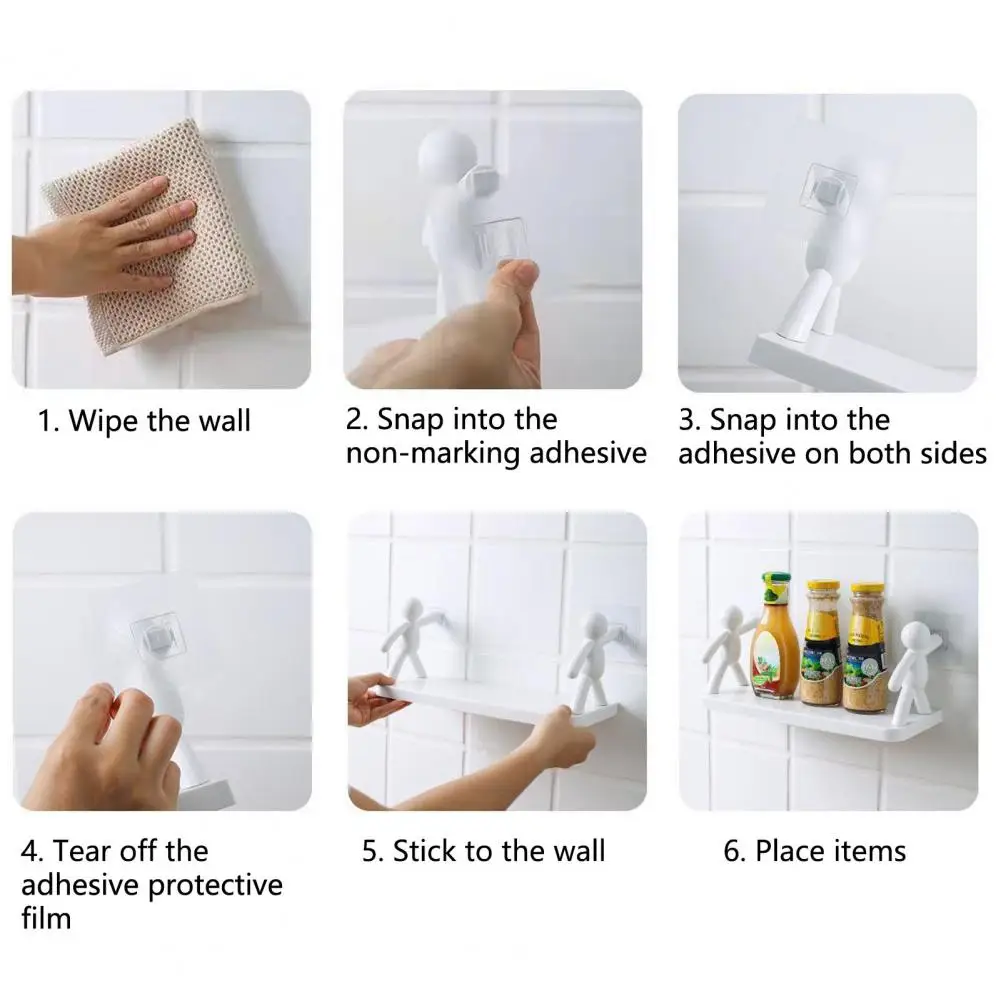 1. Wipe the wall

2. Snap into the non-marking adhesive

3. Snap into the adhesive on both sides

4. Tear off the adhesive protective film

5. Stick to the wall

6. Place items