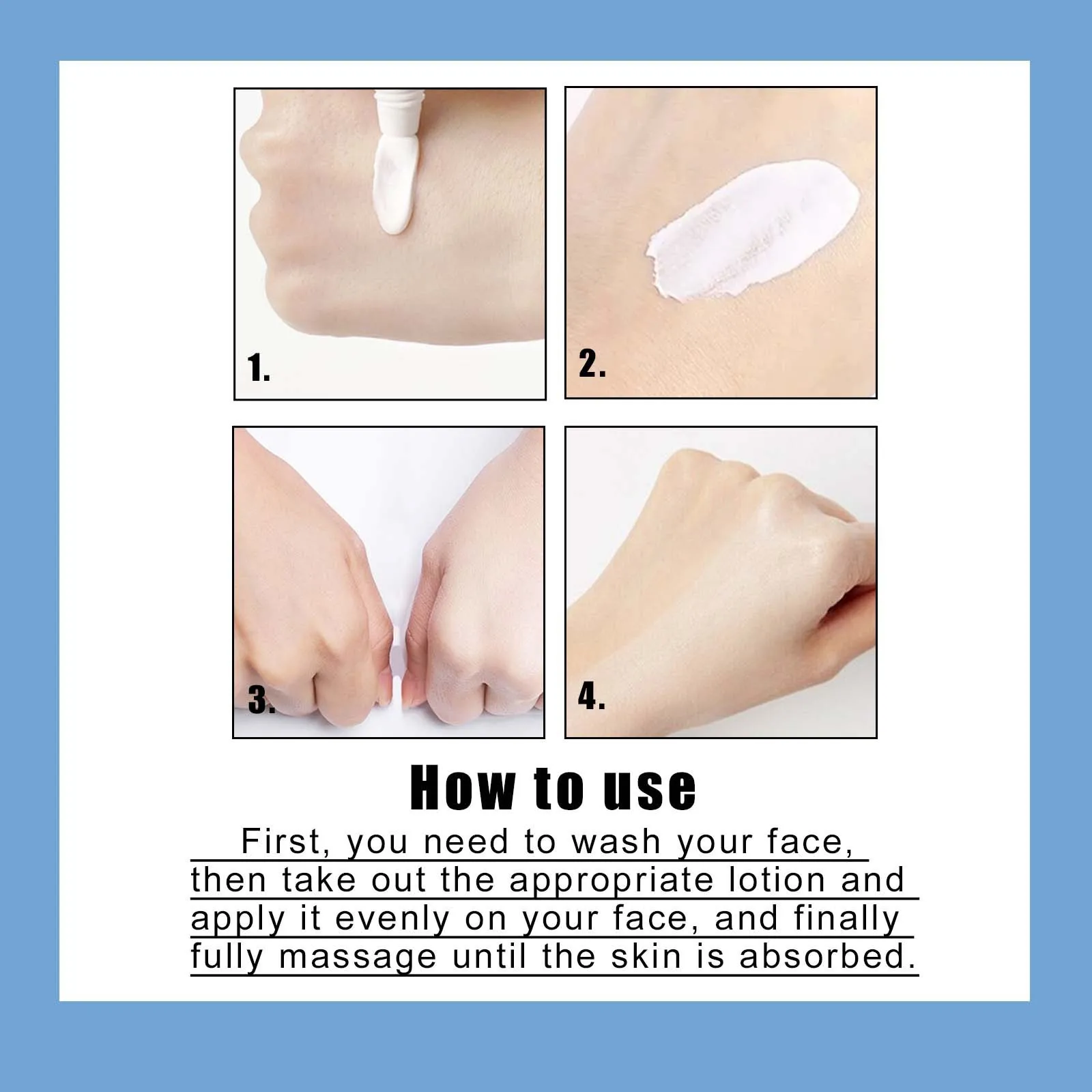 1.

2.

3.

4.

How to use

First, you need to wash your face, then take out the appropriate lotion and apply it evenly on your face, and finally fully massage until the skin is absorbed.