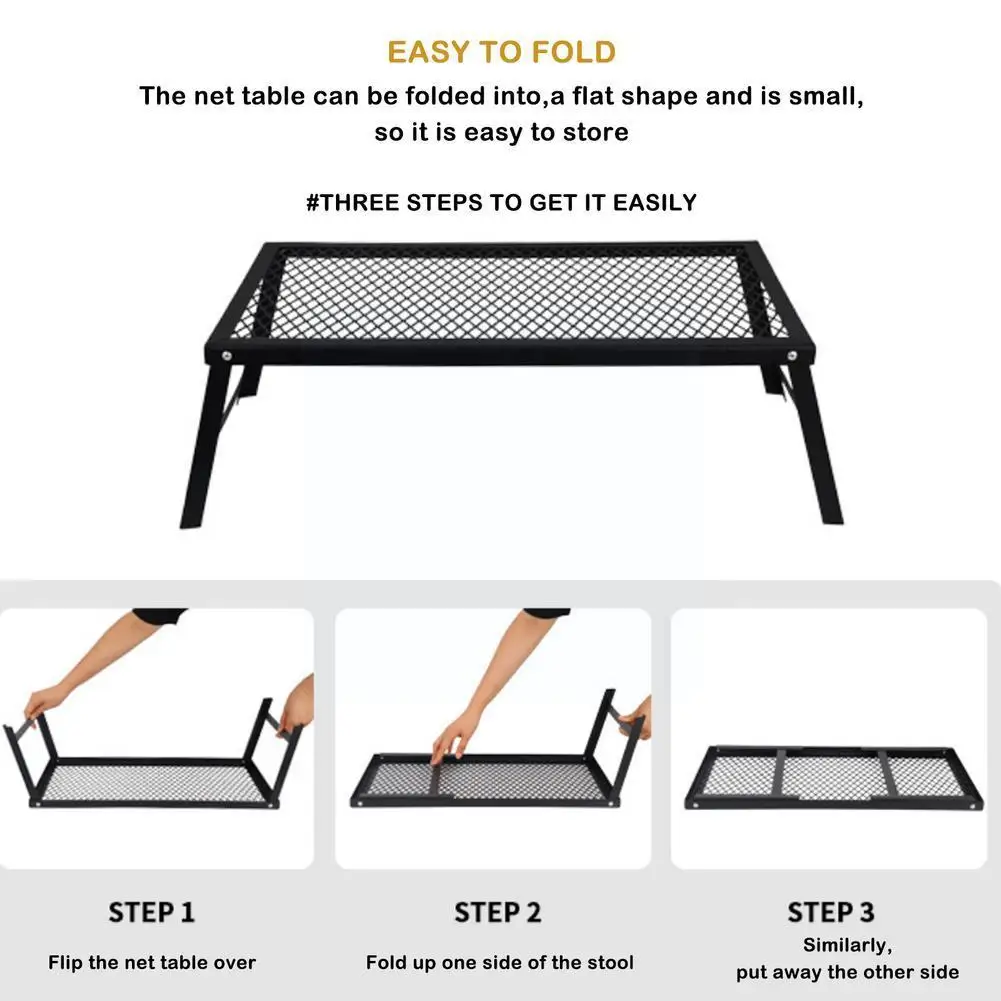 EASY TO FOLD

The net table can be folded into,a flat shape and is small, so it is easy to store

#THREE STEPS TO GET IT EASILY

STEP 1

Flip the net table over

STEP 2

Fold up one side of the stool

STEP 3

Similarly, put away the other side