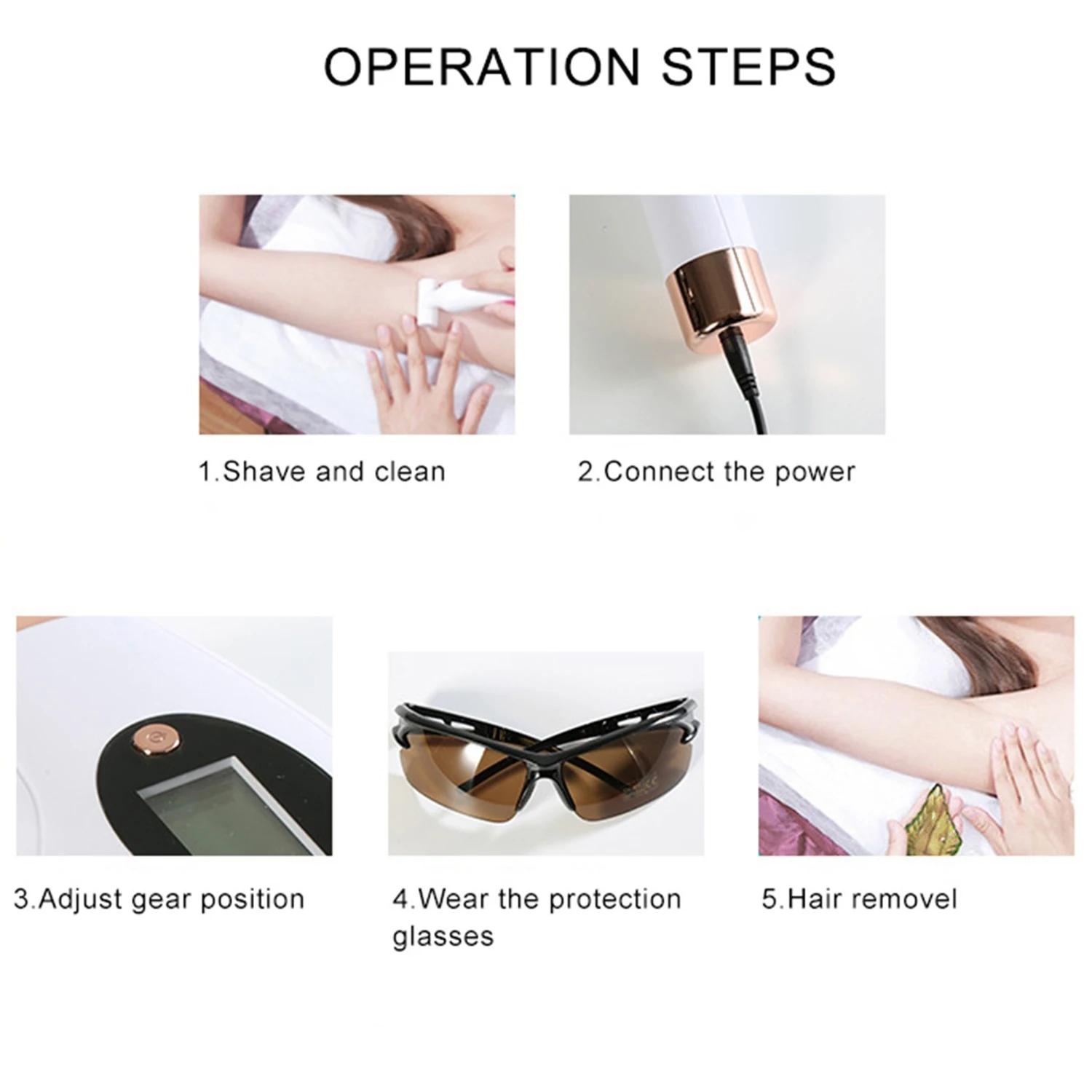 OPERATION STEPS

1.Shave and clean

2.Connect the power

3.Adjust gear position

4.Wear the protection glasses

5.Hair removel