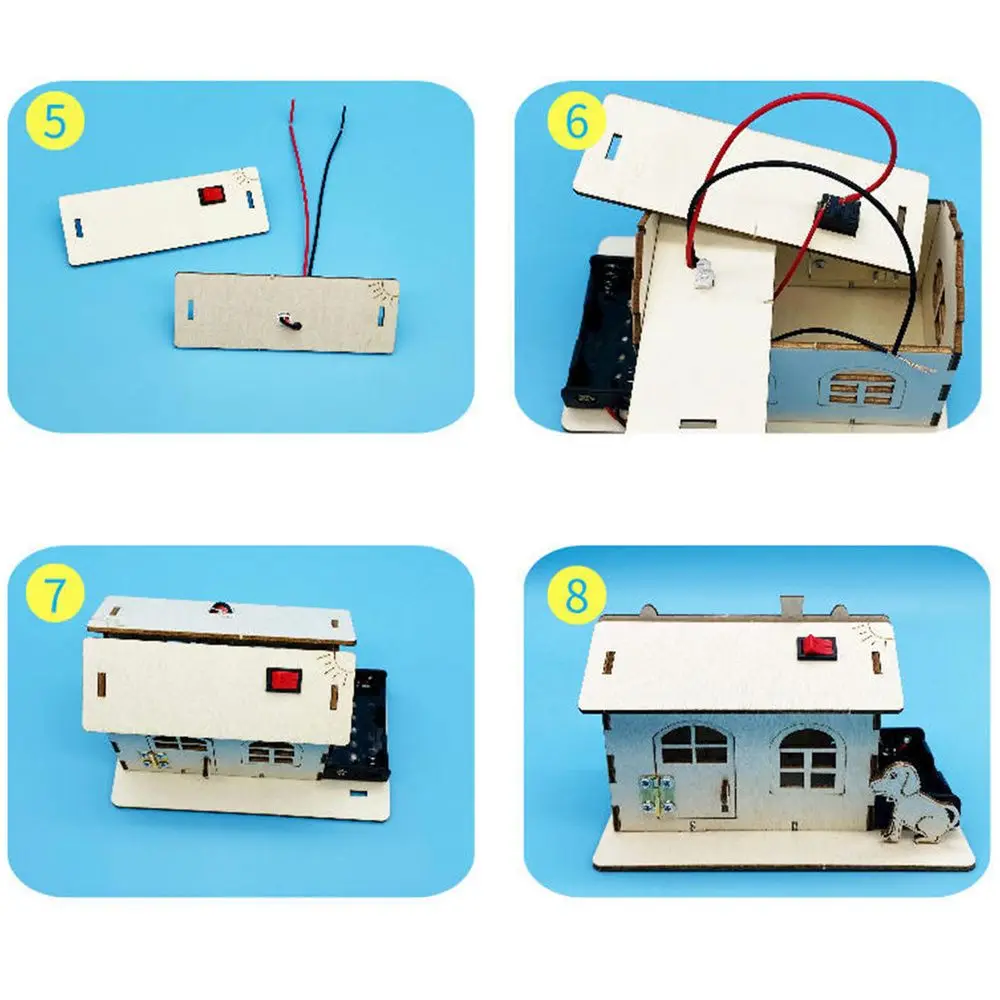 5

6

7

8