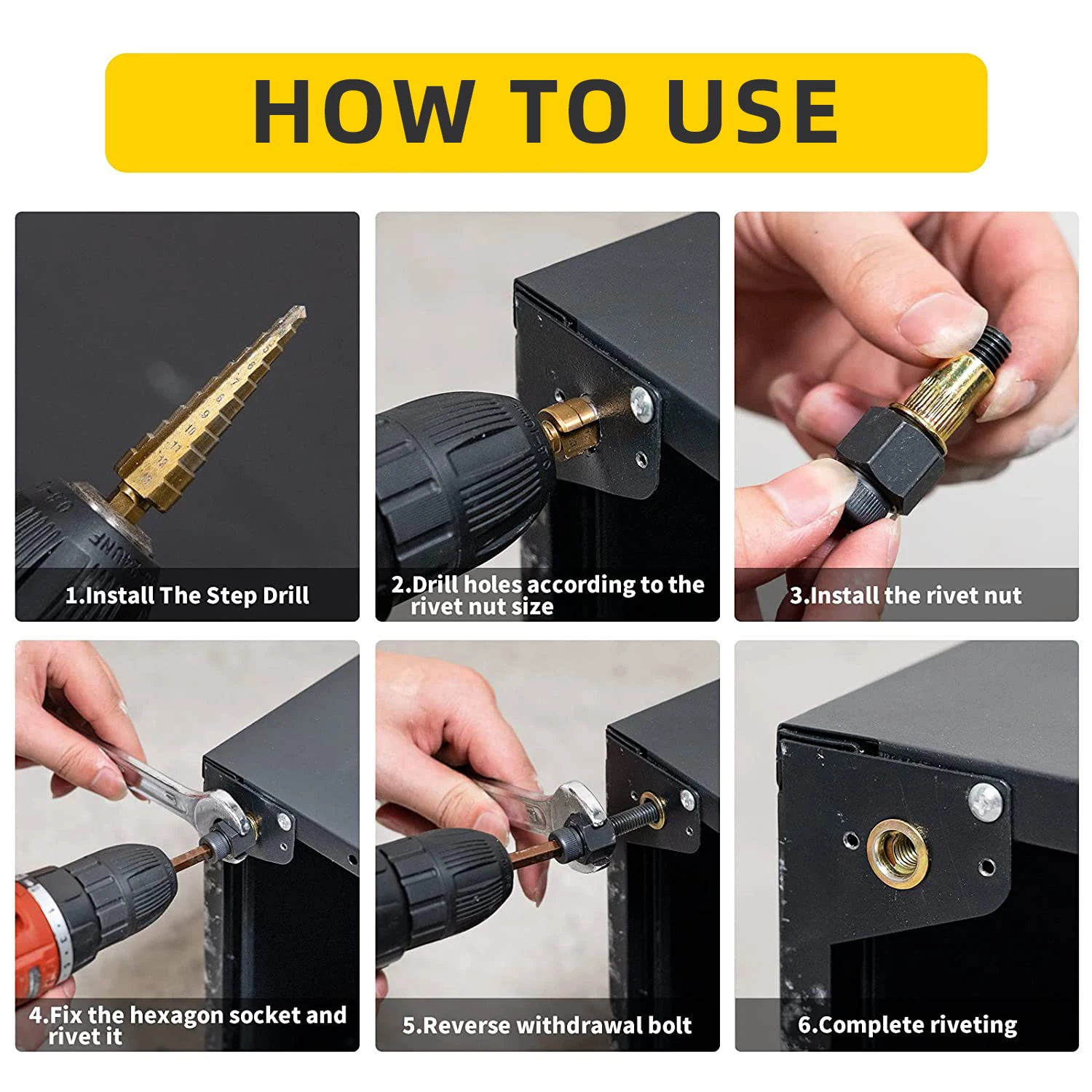 HOW TO USE

1.Install The Step Drill

2.Drill holes according to the rivet nut size

3.Install the rivet nut

4.Fix the hexagon socket and rivet it

5.Reverse withdrawal bolt

6.Complete riveting