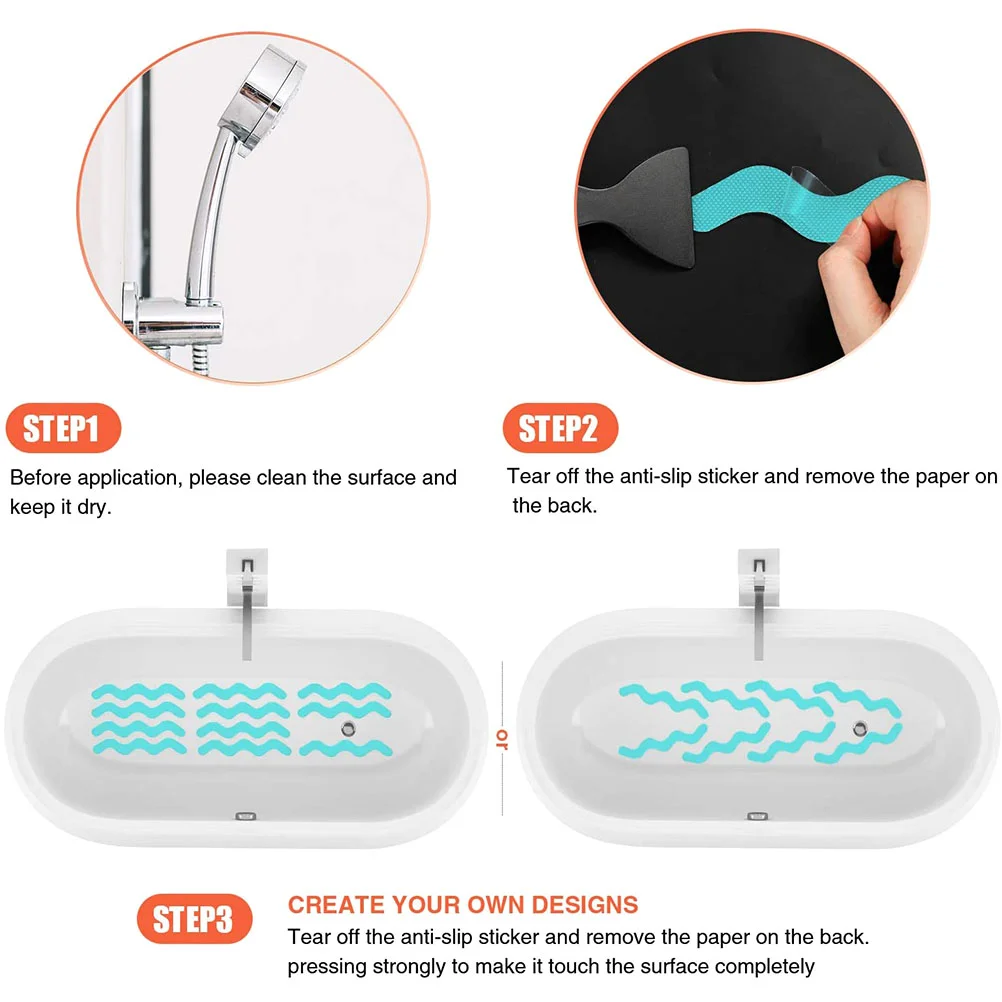 STEP1

Before application, please clean the surface and keep it dry.

STEP2

Tear off the anti-slip sticker and remove the paper on the back.

or

STEP3

CREATE YOUR OWN DESIGNS

Tear off the anti-slip sticker and remove the paper on the back. pressing strongly to make it touch the surface completely