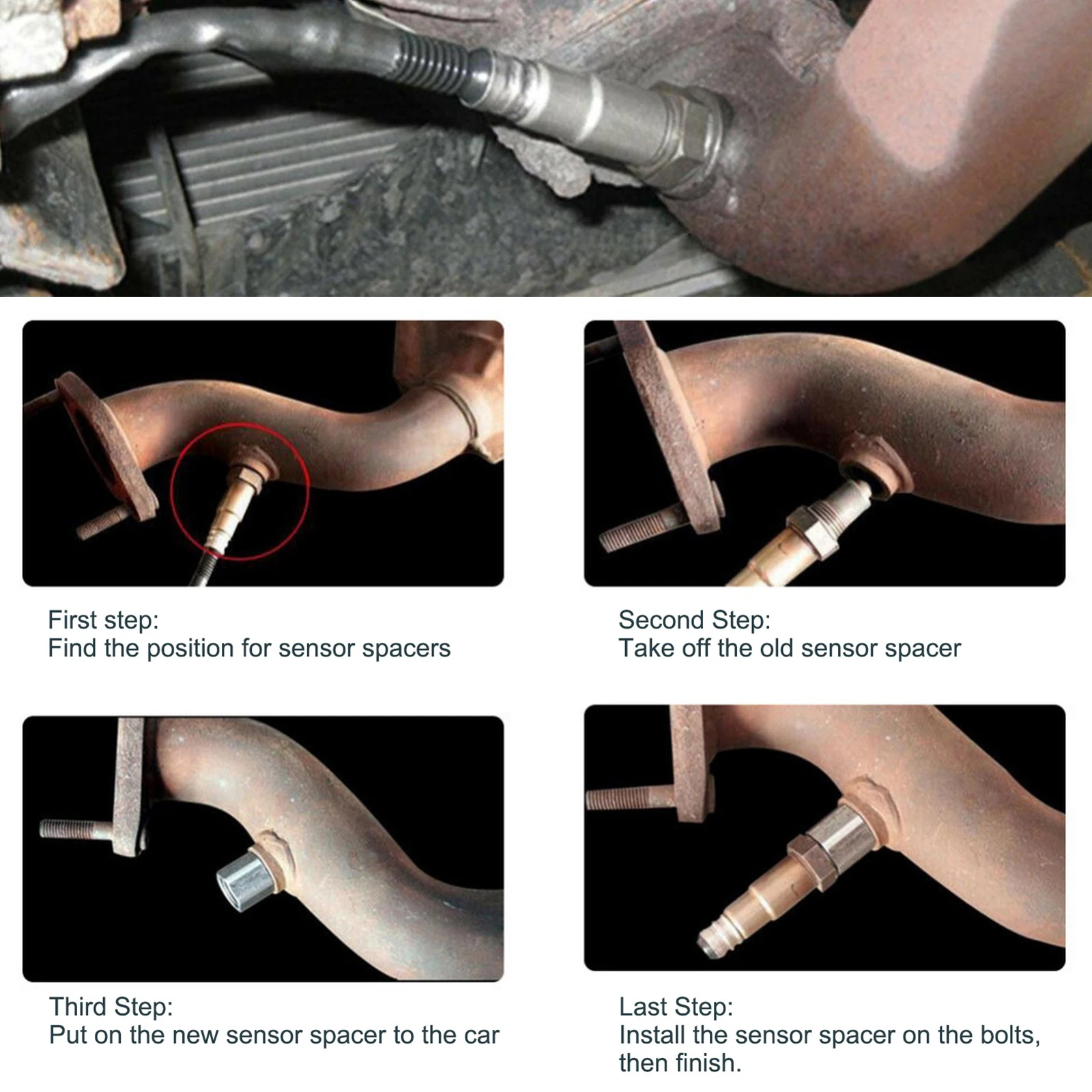 First step:
Find the position for sensor spacers

Second Step:
Take off the old sensor spacer

Third Step:
Put on the new sensor spacer to the car

Last Step:
Install the sensor spacer on the bolts, then finish.