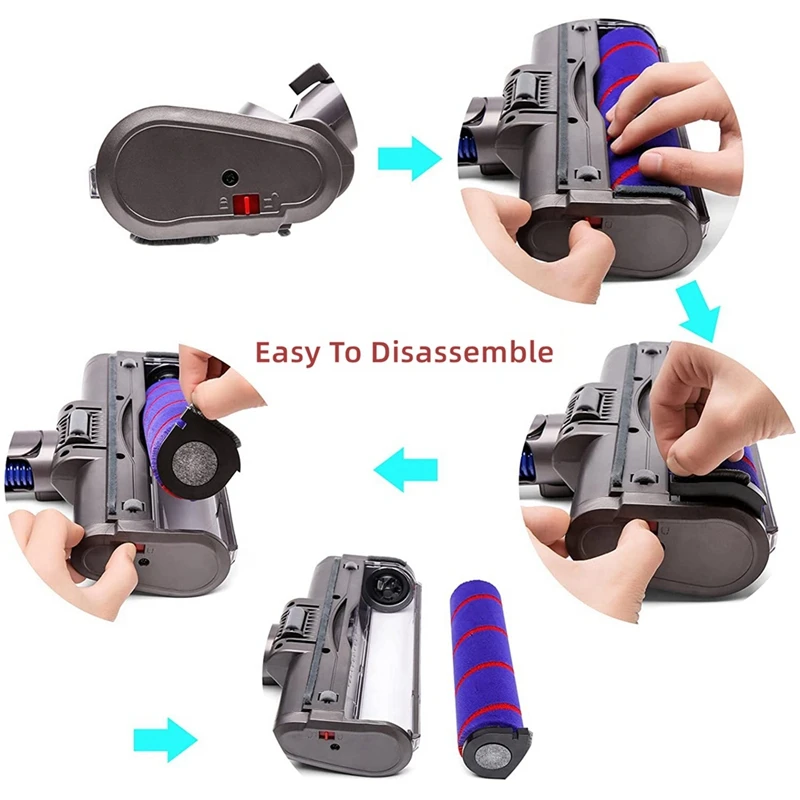 Easy To Disassemble