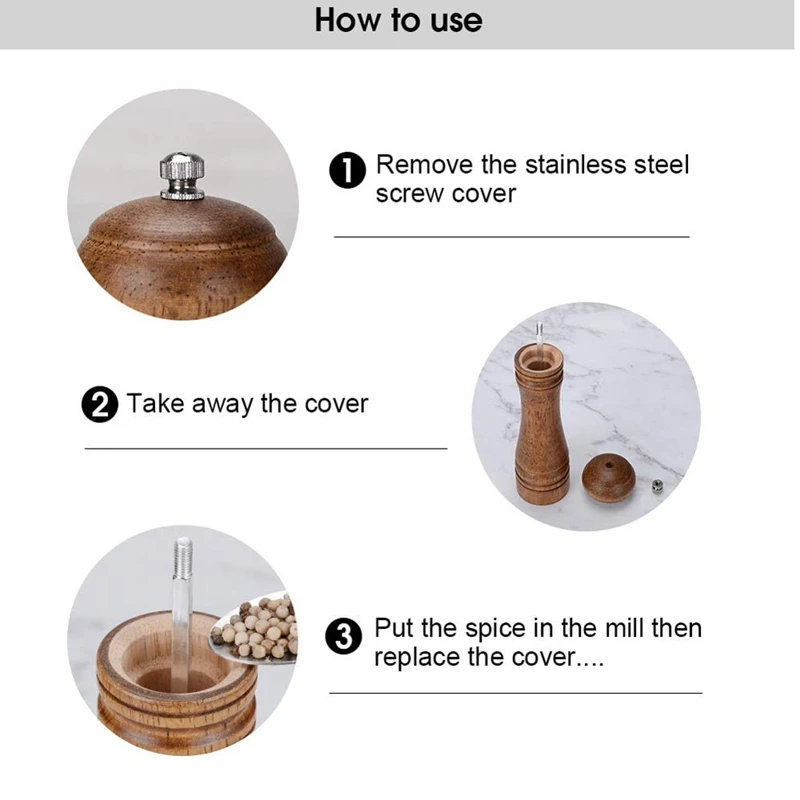 How to use

1 Remove the stainless steel screw cover

2 Take away the cover

3 Put the spice in the mill then replace the cover....