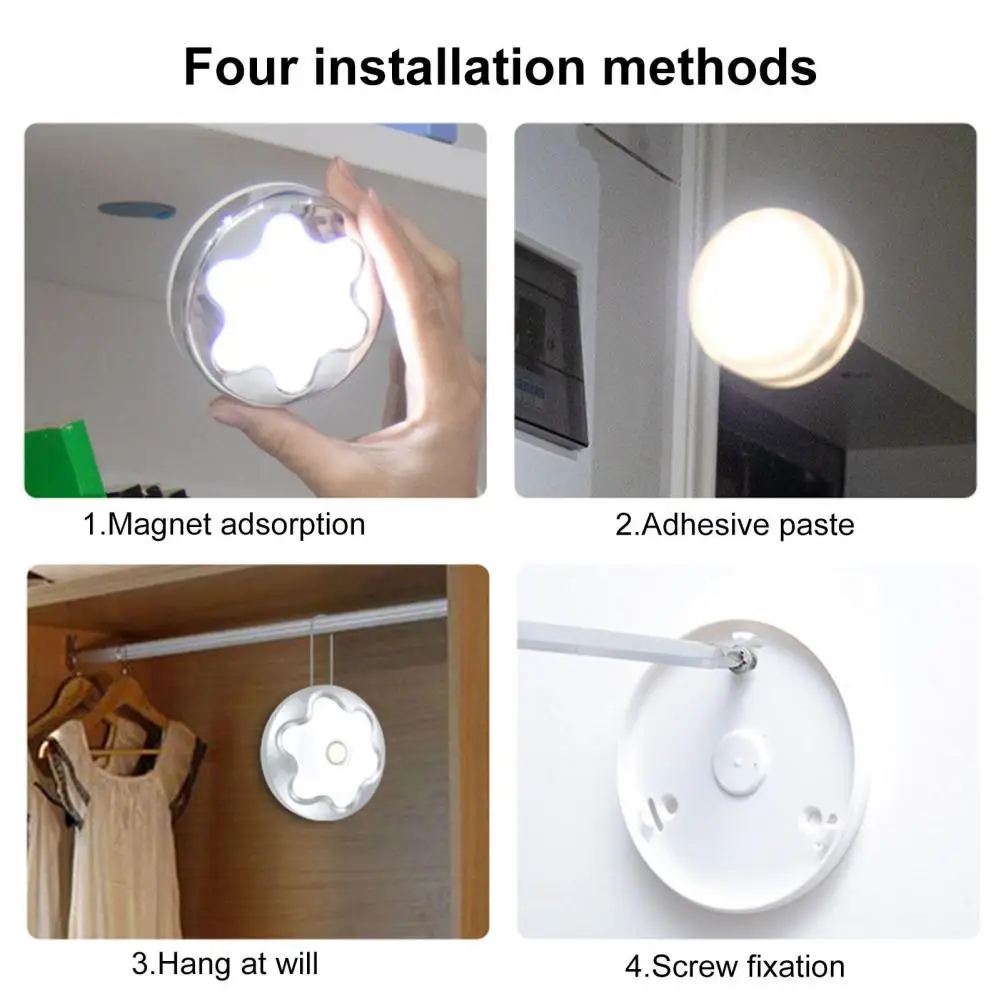 Four installation methods

1.Magnet adsorption

2.Adhesive paste

3.Hang at will

4.Screw fixation