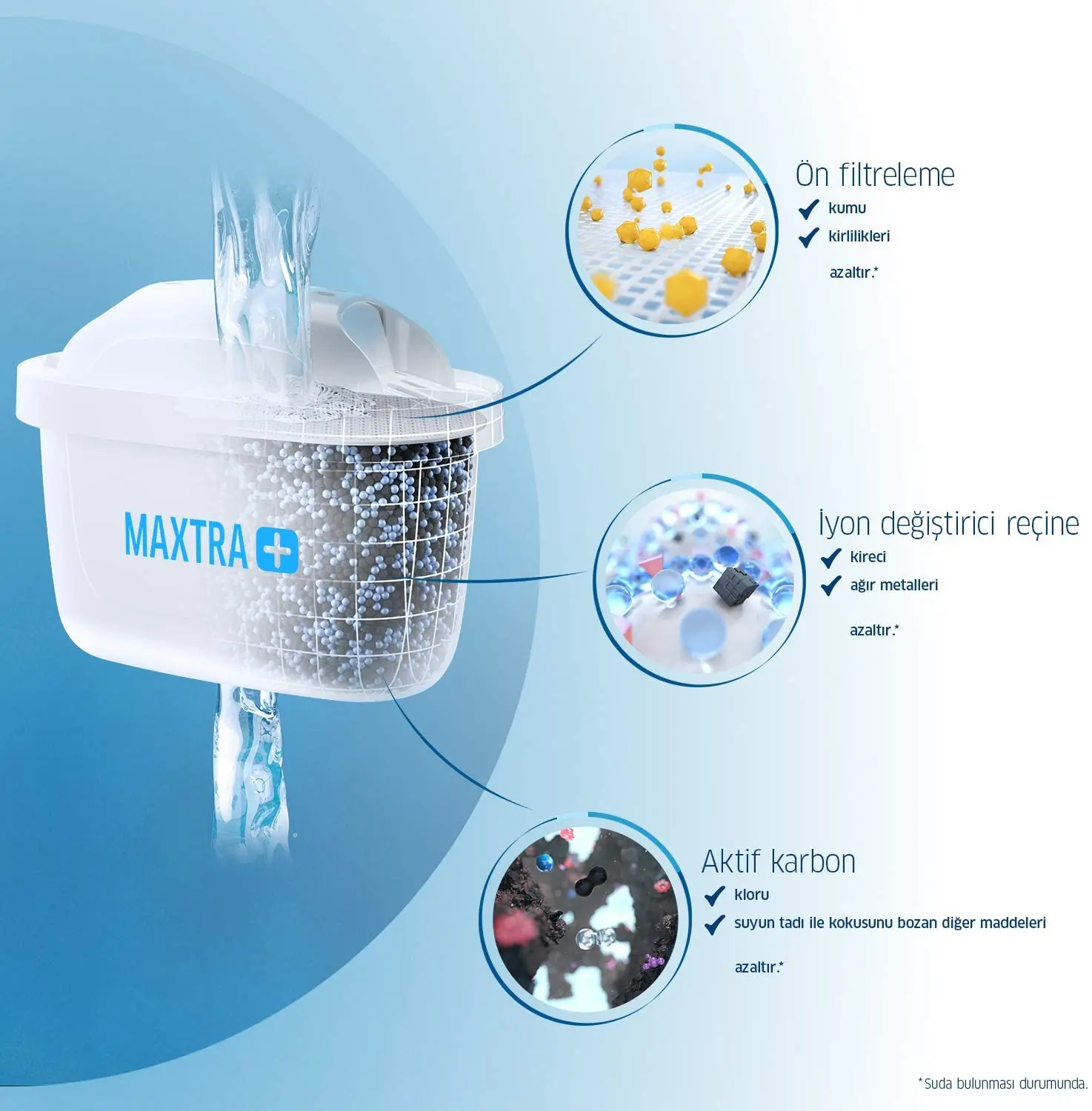 MAXTRA +

Ön filtreleme
kumu
kirlilikleri
azaltır.*

İyon değiştirici reçine
kireci
ağır metalleri
azaltır.*

Aktif karbon
kloru
suyun tadı ile kokusunu bozan diğer maddeleri
azaltır.*

*Suda bulunması durumunda.