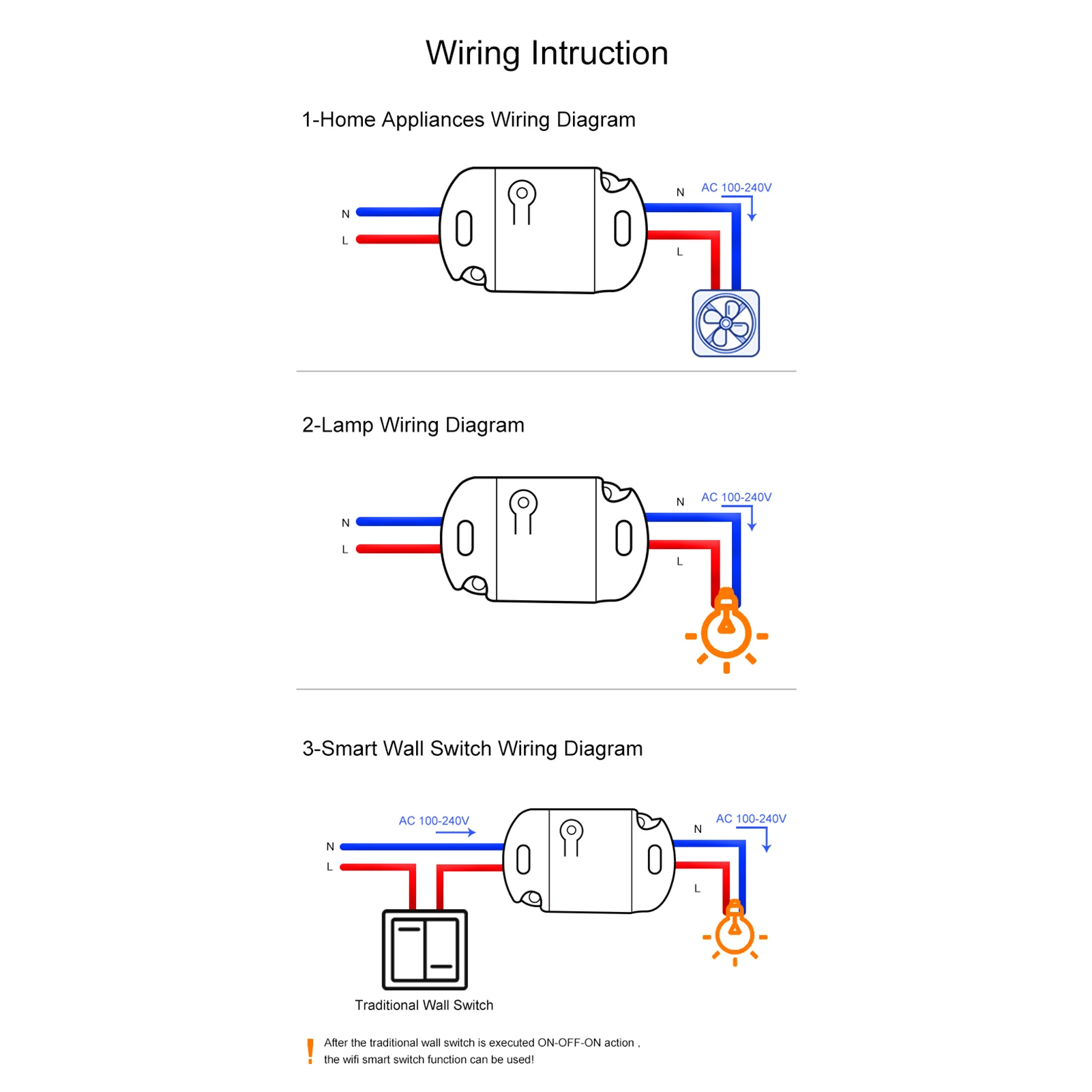 Wiring Intruction

1-Home Appliances Wiring Diagram

N
L
N
AC 100-240V
L

2-Lamp Wiring Diagram

N
L
N
AC 100-240V
L

3-Smart Wall Switch Wiring Diagram

AC 100-240V
N
L
N
AC 100-240V
L
Traditional Wall Switch

! After the traditional wall switch is executed ON-OFF-ON action , the wifi smart switch function can be used!