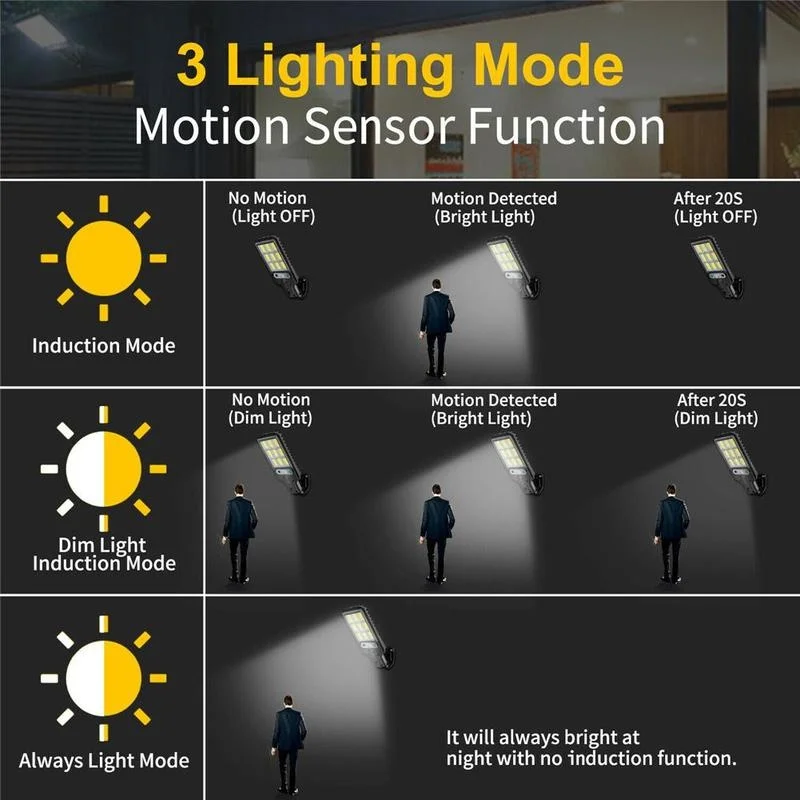 3 Lighting Mode
Motion Sensor Function

Induction Mode

No Motion
(Light OFF)

Motion Detected
(Bright Light)

After 20S
(Light OFF)

Dim Light
Induction Mode

No Motion
(Dim Light)

Motion Detected
(Bright Light)

After 20S
(Dim Light)

Always Light Mode

It will always bright at night with no induction function.