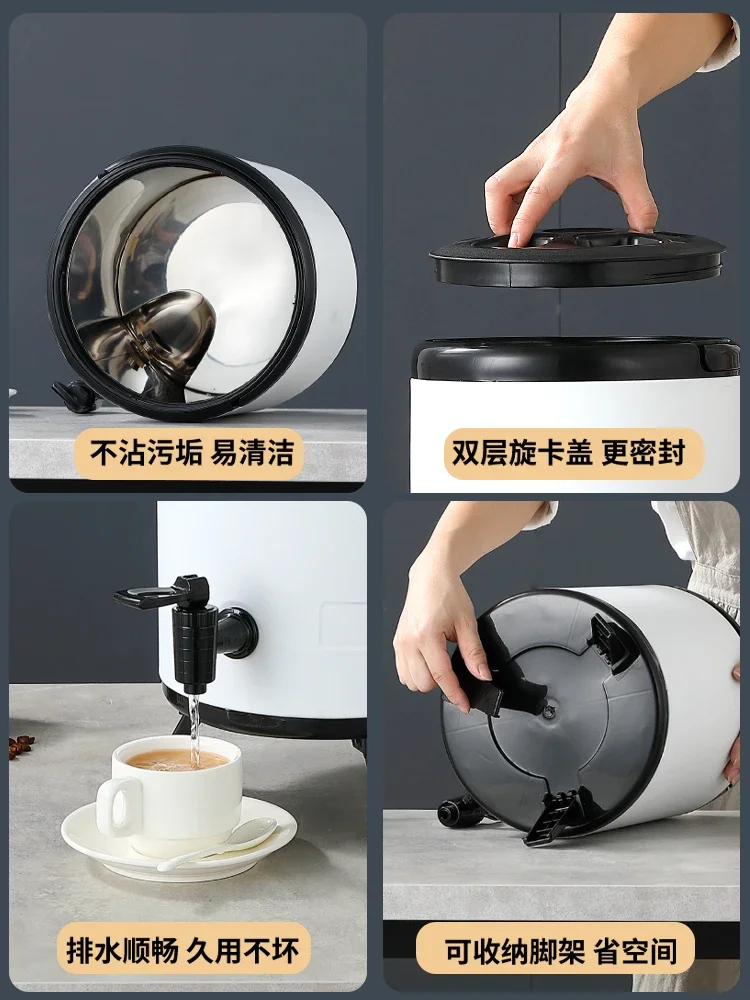 不沾污垢 易清洁

双层旋卡盖 更密封

排水顺畅 久用不坏

可收纳脚架 省空间