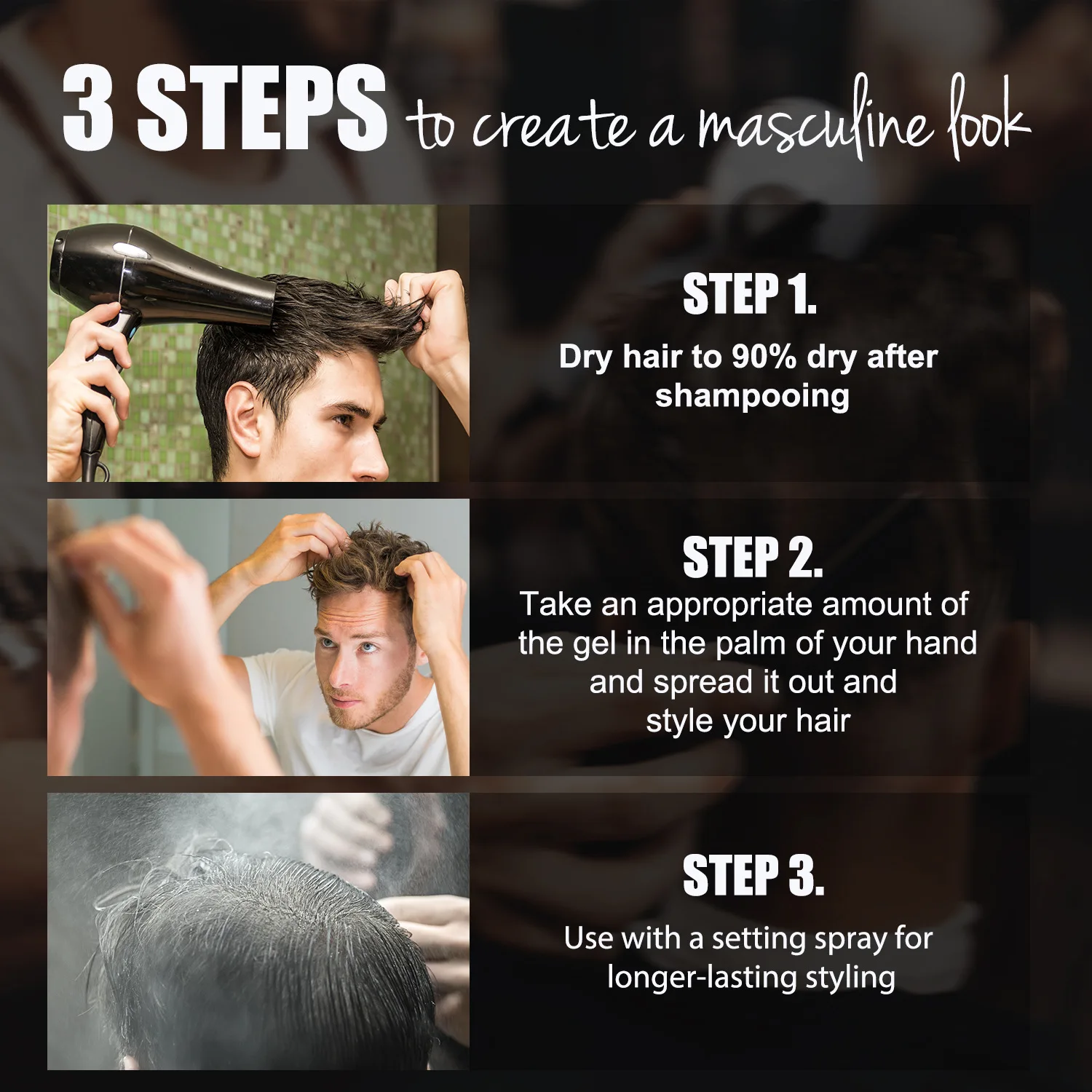 3 STEPS to create a masculine look

STEP 1.
Dry hair to 90% dry after shampooing

STEP 2.
Take an appropriate amount of the gel in the palm of your hand and spread it out and style your hair

STEP 3.
Use with a setting spray for longer-lasting styling