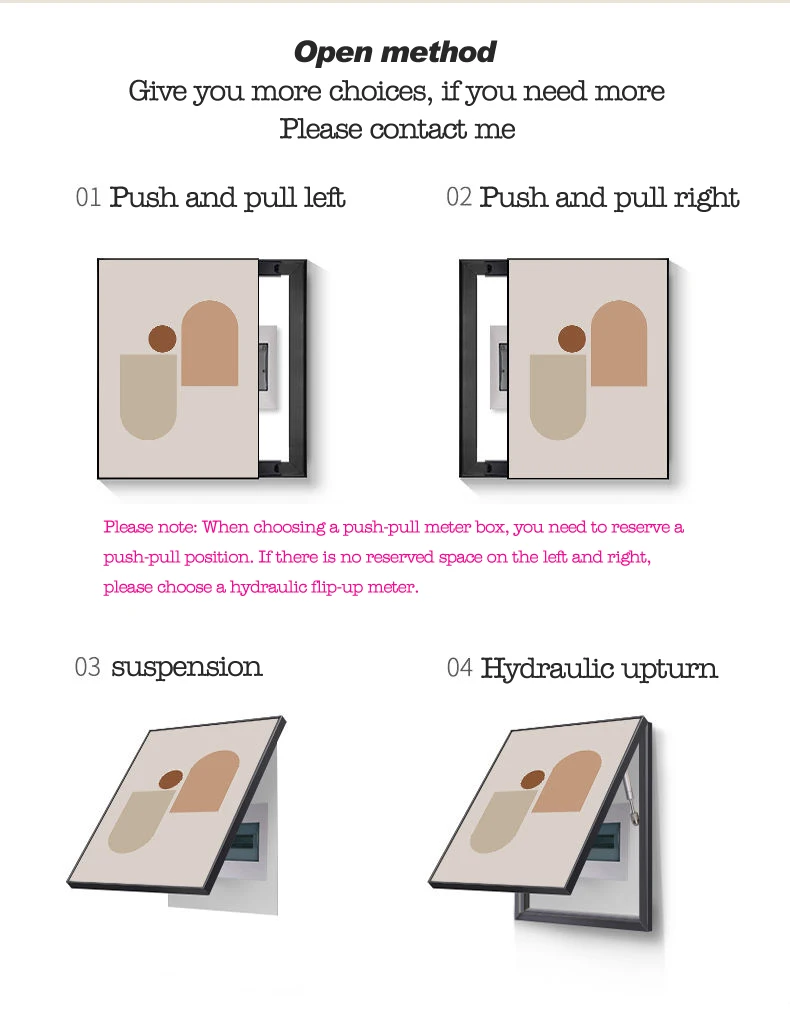 Open method
Give you more choices, if you need more
Please contact me

01 Push and pull left

02 Push and pull right

Please note: When choosing a push-pull meter box, you need to reserve a push-pull position. If there is no reserved space on the left and right, please choose a hydraulic flip-up meter.

03 suspension

04 Hydraulic upturn