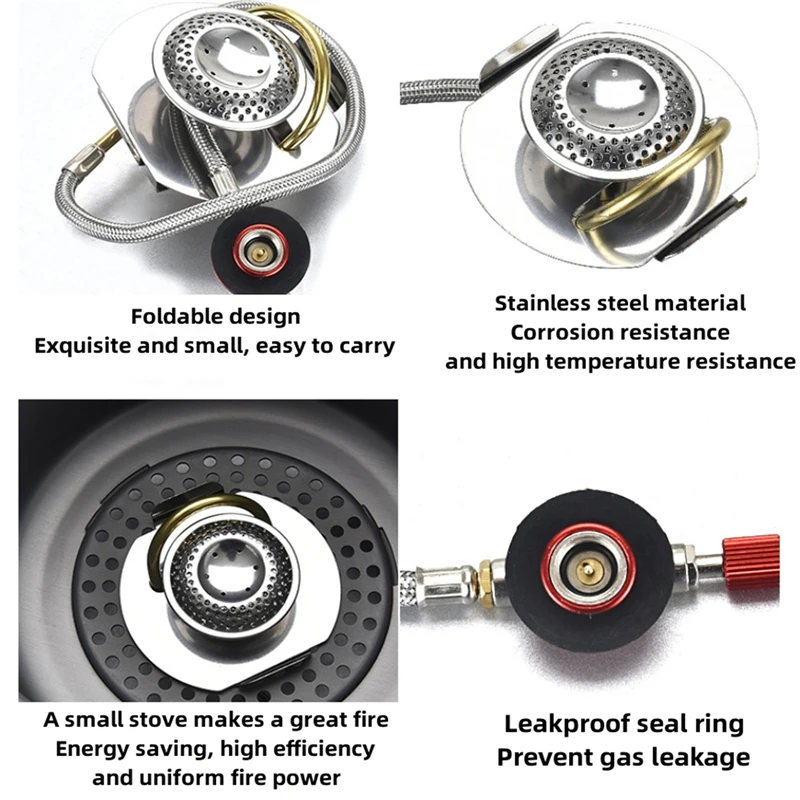 Foldable design
Exquisite and small, easy to carry

Stainless steel material
Corrosion resistance
and high temperature resistance

A small stove makes a great fire
Energy saving, high efficiency
and uniform fire power

Leakproof seal ring
Prevent gas leakage