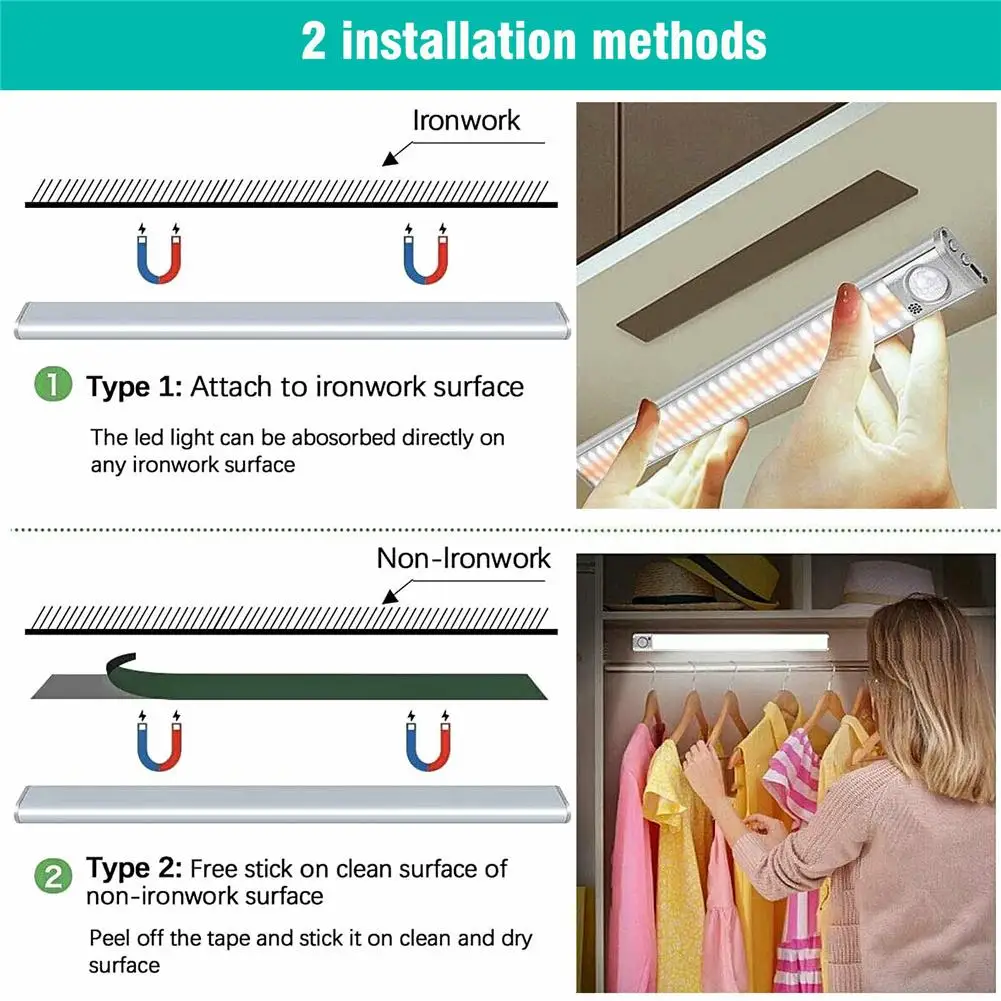 2 installation methods

Ironwork

1 Type 1: Attach to ironwork surface

The led light can be abosorbed directly on any ironwork surface

Non-Ironwork

2 Type 2: Free stick on clean surface of non-ironwork surface

Peel off the tape and stick it on clean and dry surface