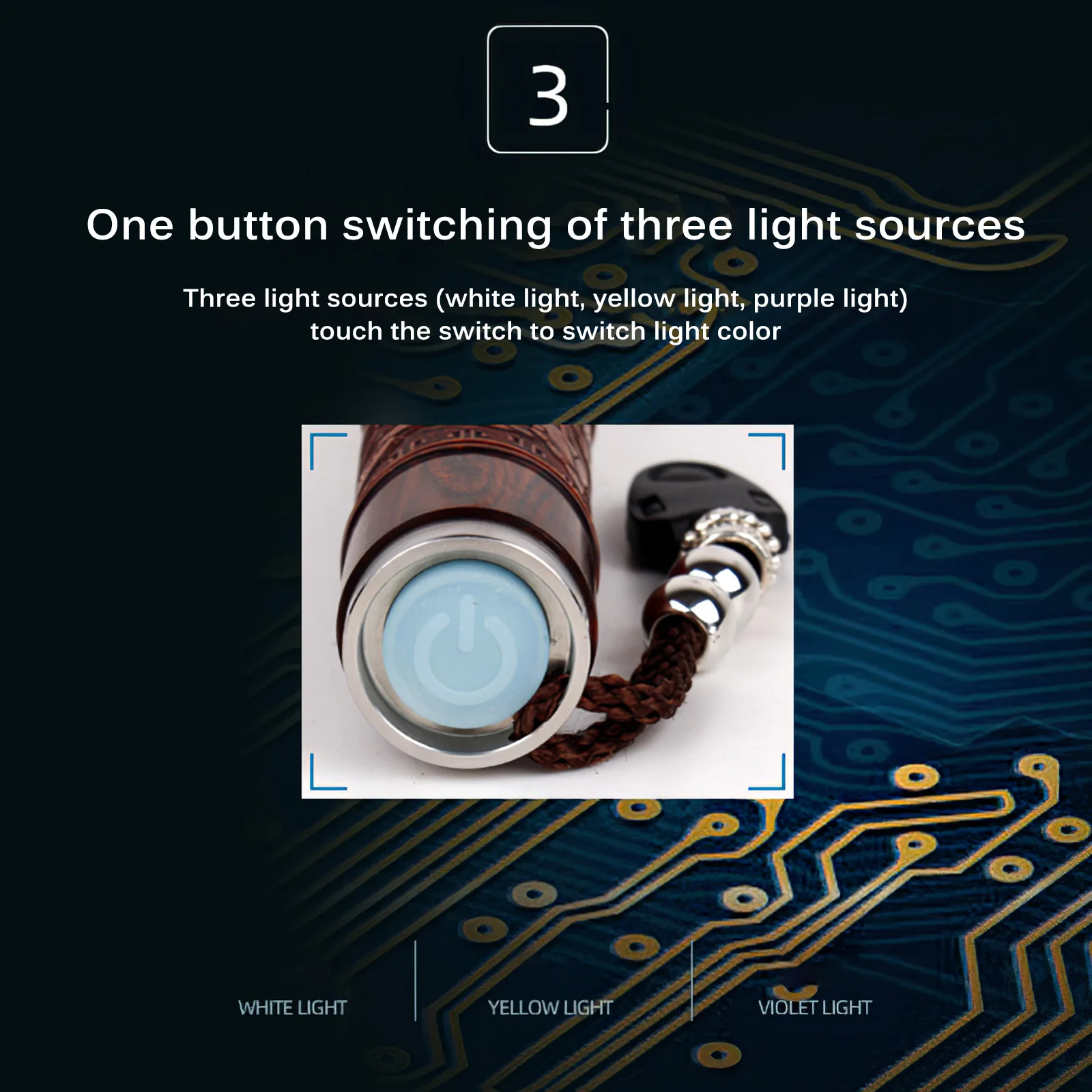 3

One button switching of three light sources

Three light sources (white light, yellow light, purple light) touch the switch to switch light color

WHITE LIGHT

YELLOW LIGHT

VIOLET LIGHT