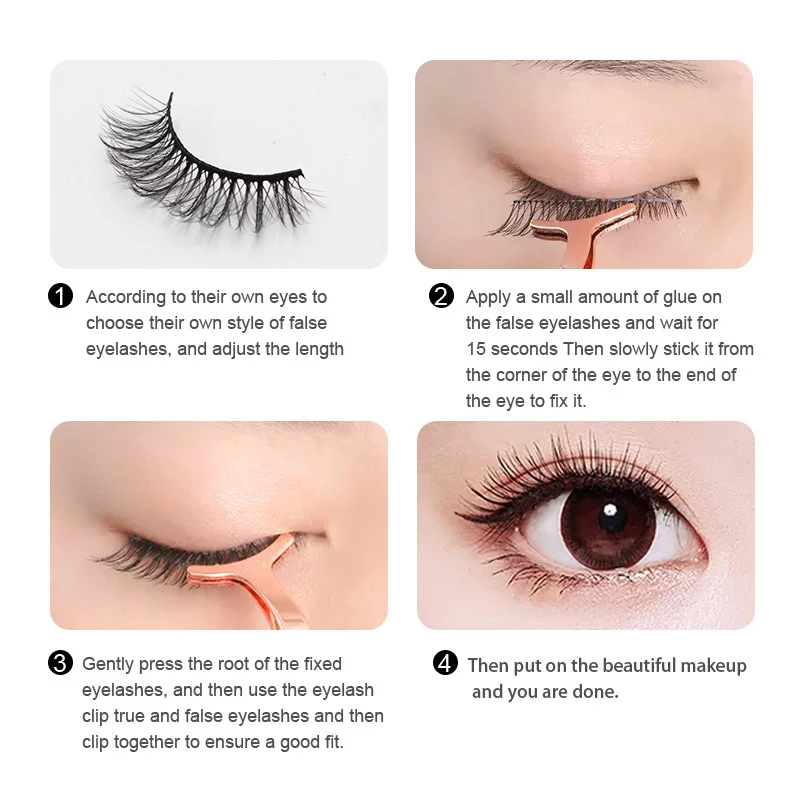 1 According to their own eyes to choose their own style of false eyelashes, and adjust the length

2 Apply a small amount of glue on the false eyelashes and wait for 15 seconds Then slowly stick it from the corner of the eye to the end of the eye to fix it.

3 Gently press the root of the fixed eyelashes, and then use the eyelash clip true and false eyelashes and then clip together to ensure a good fit.

4 Then put on the beautiful makeup and you are done.