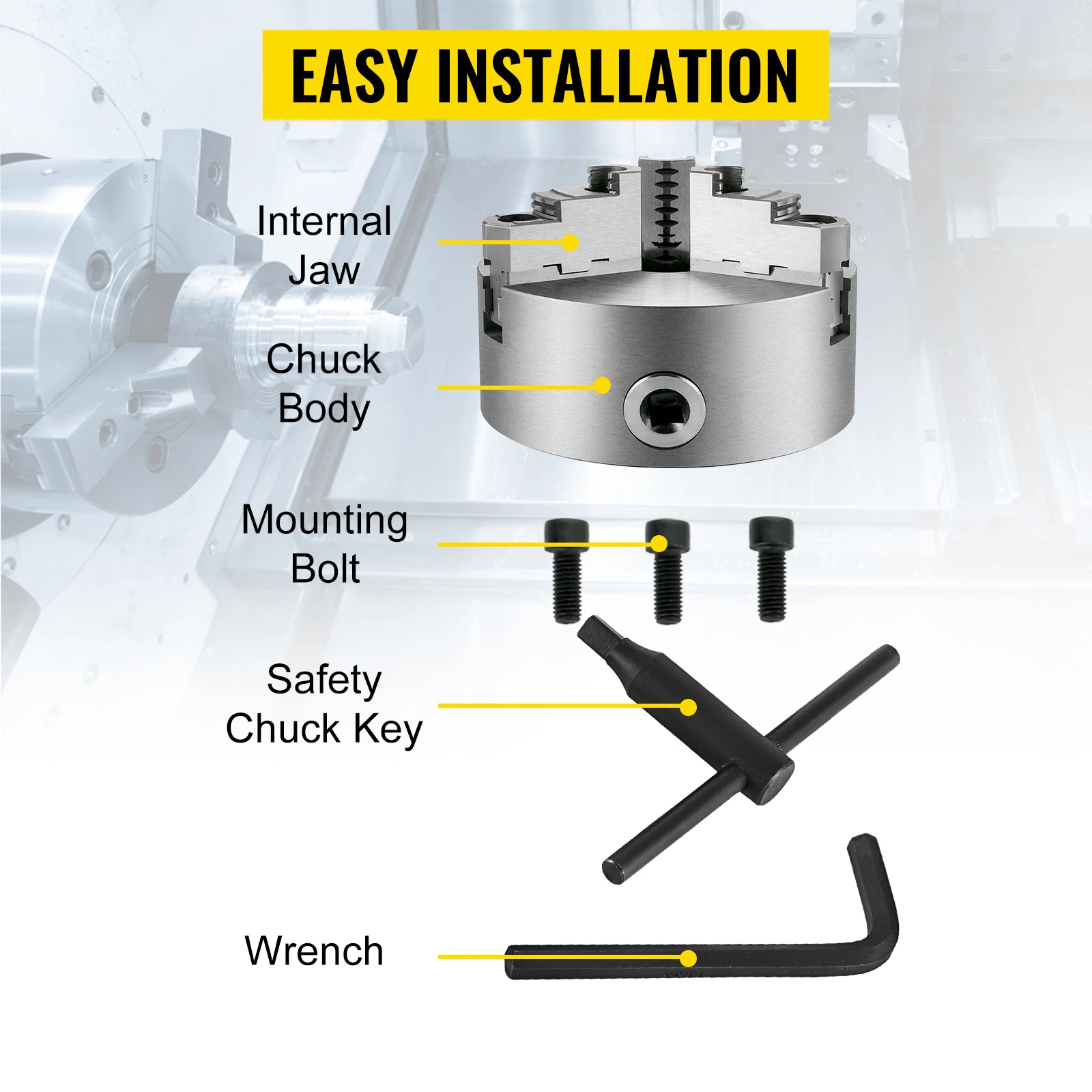 EASY INSTALLATION

Internal Jaw

Chuck Body

Mounting Bolt

Safety Chuck Key

Wrench