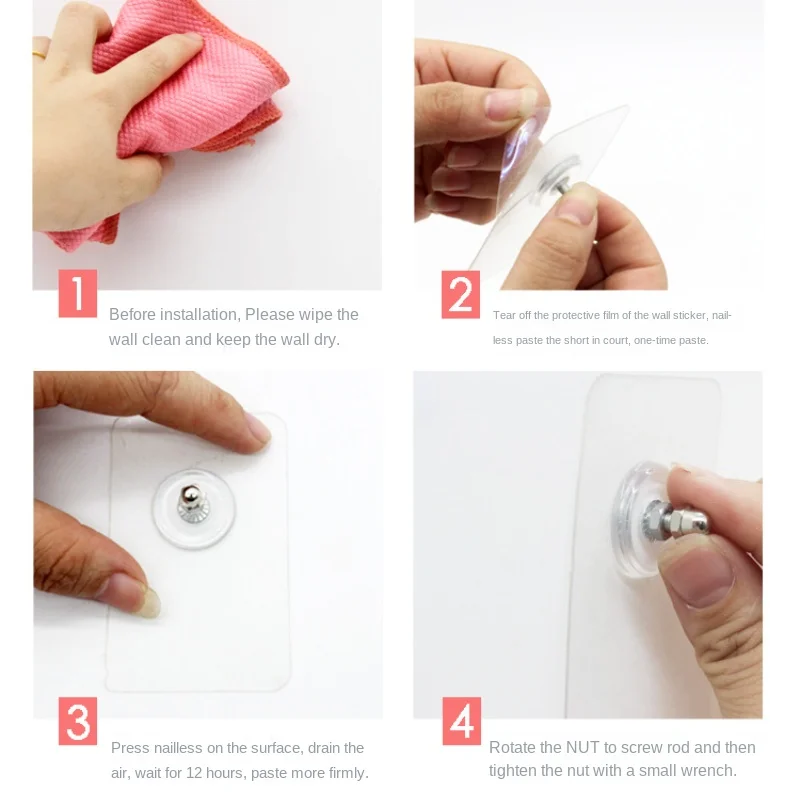 1

Before installation, Please wipe the wall clean and keep the wall dry.

2

Tear off the protective film of the wall sticker, nailless paste the short in court, one-time paste.

3

Press nailless on the surface, drain the air, wait for 12 hours, paste more firmly.

4

Rotate the NUT to screw rod and then tighten the nut with a small wrench.