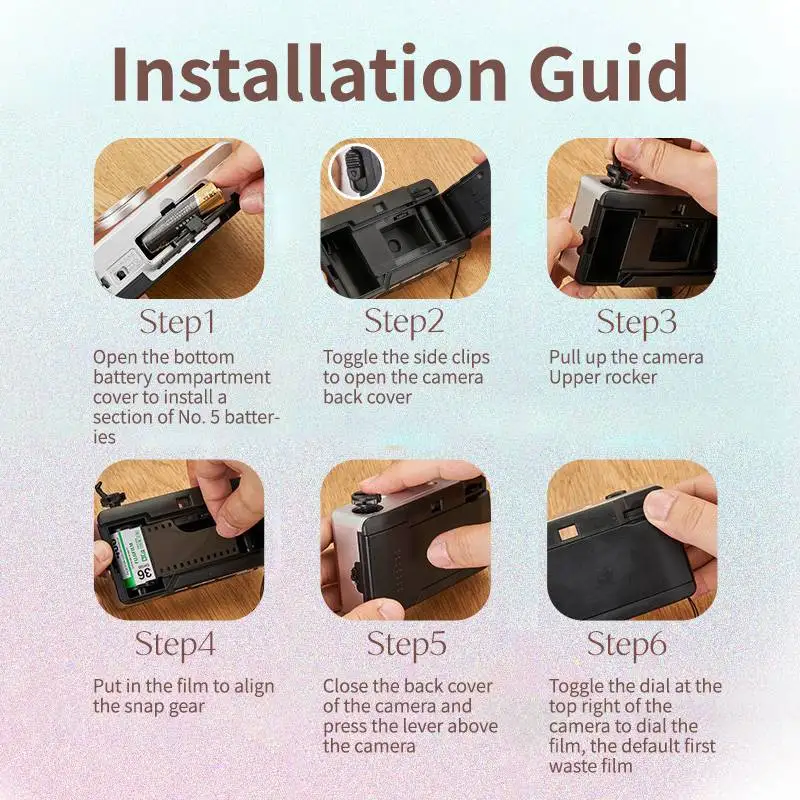 Installation Guid

Step1
Open the bottom battery compartment cover to install a section of No. 5 batteries

Step2
Toggle the side clips to open the camera back cover

Step3
Pull up the camera Upper rocker

36

Step4
Put in the film to align the snap gear

Step5
Close the back cover of the camera and press the lever above the camera

Step6
Toggle the dial at the top right of the camera to dial the film, the default first waste film