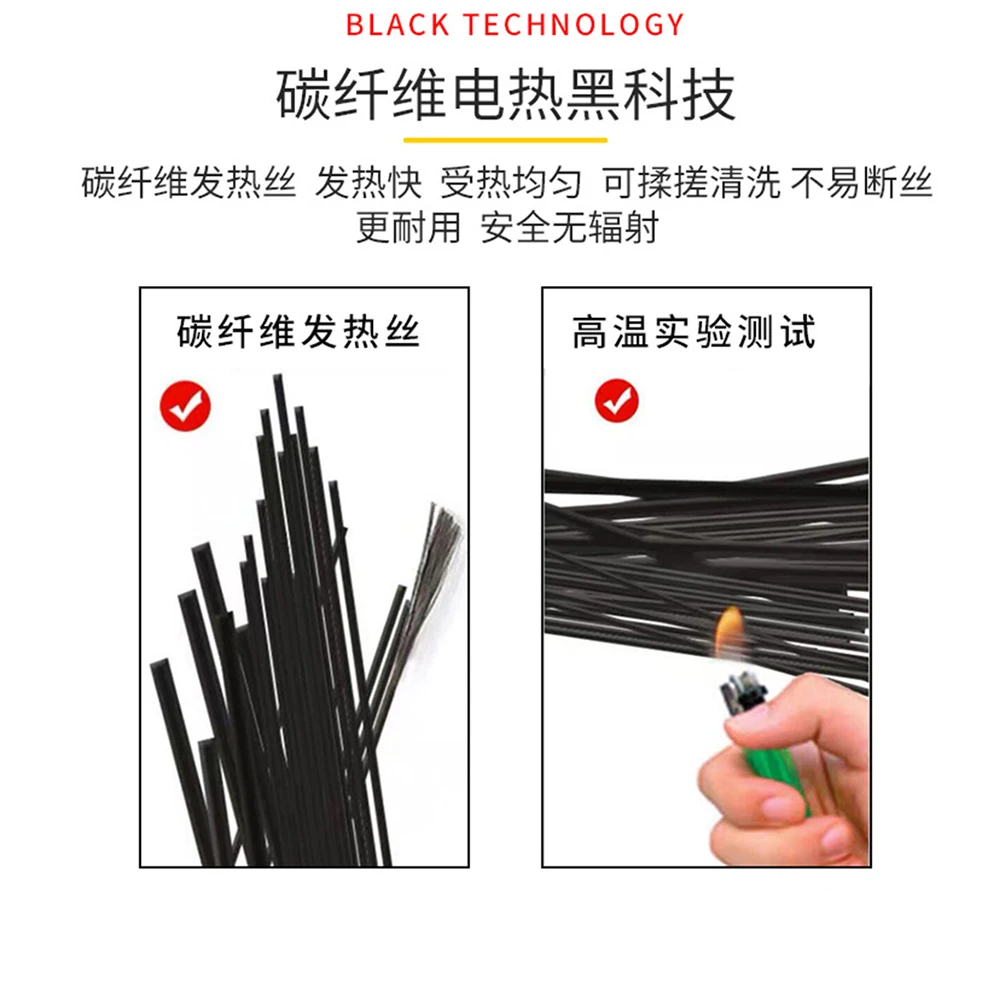 BLACK TECHNOLOGY

碳纤维电热黑科技

碳纤维发热丝 发热快 受热均匀 可揉搓清洗 不易断丝
更耐用 安全无辐射

碳纤维发热丝

高温实验测试