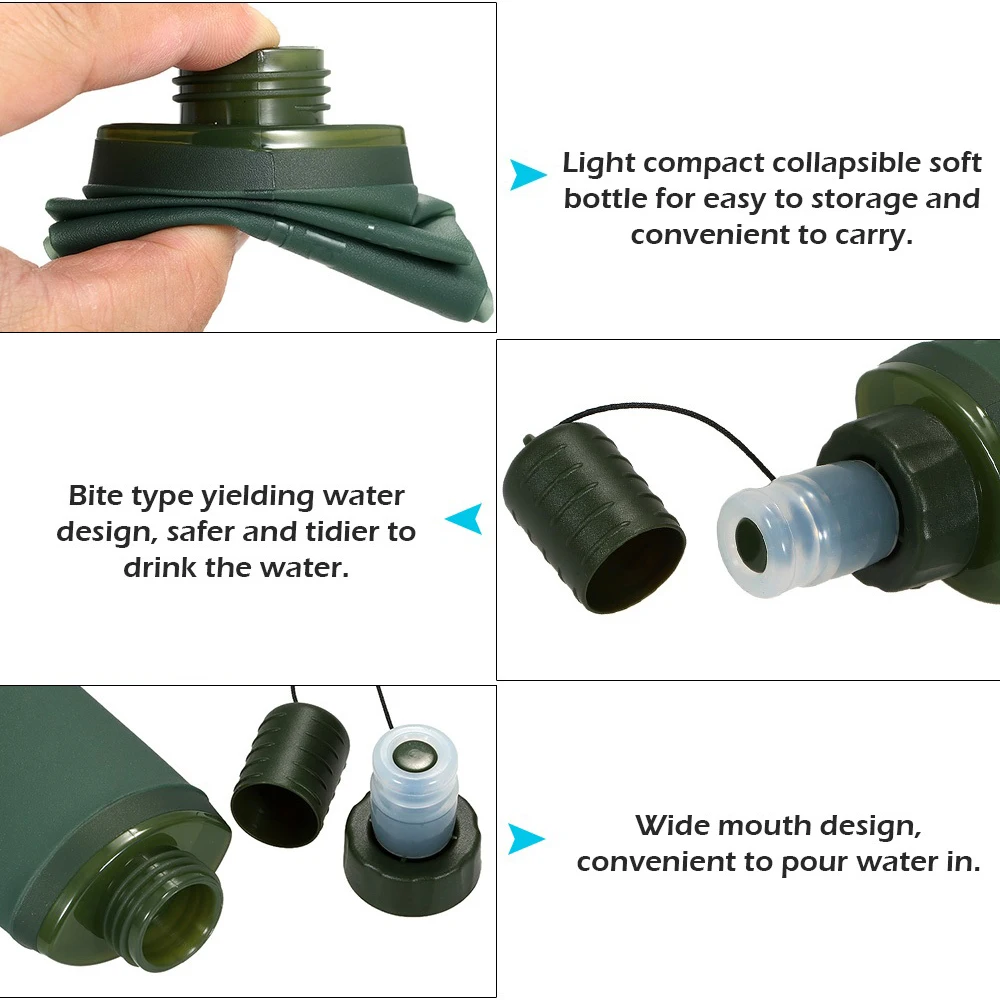 Light compact collapsible soft bottle for easy to storage and convenient to carry.

Bite type yielding water design, safer and tidier to drink the water.

Wide mouth design, convenient to pour water in.