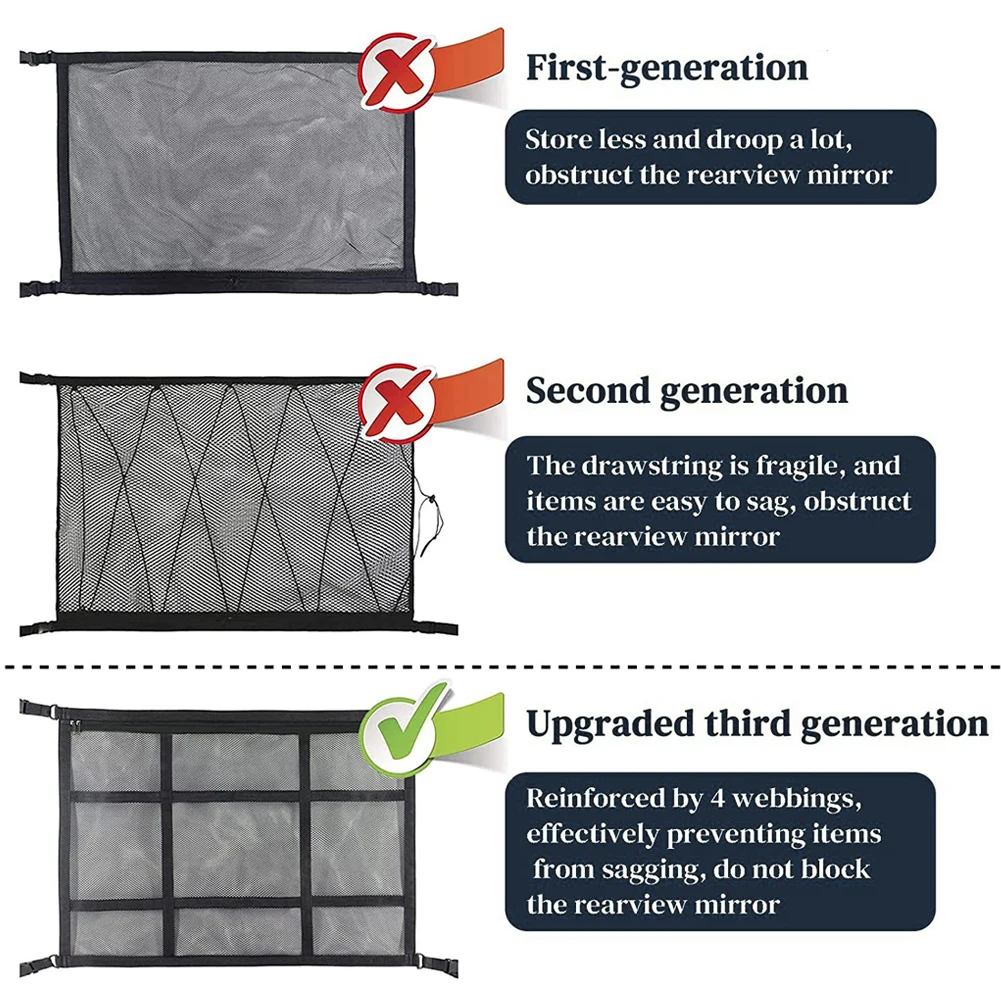 First-generation

Store less and droop a lot, obstruct the rearview mirror

Second generation

The drawstring is fragile, and items are easy to sag, obstruct the rearview mirror

Upgraded third generation

Reinforced by 4 webbings, effectively preventing items from sagging, do not block the rearview mirror