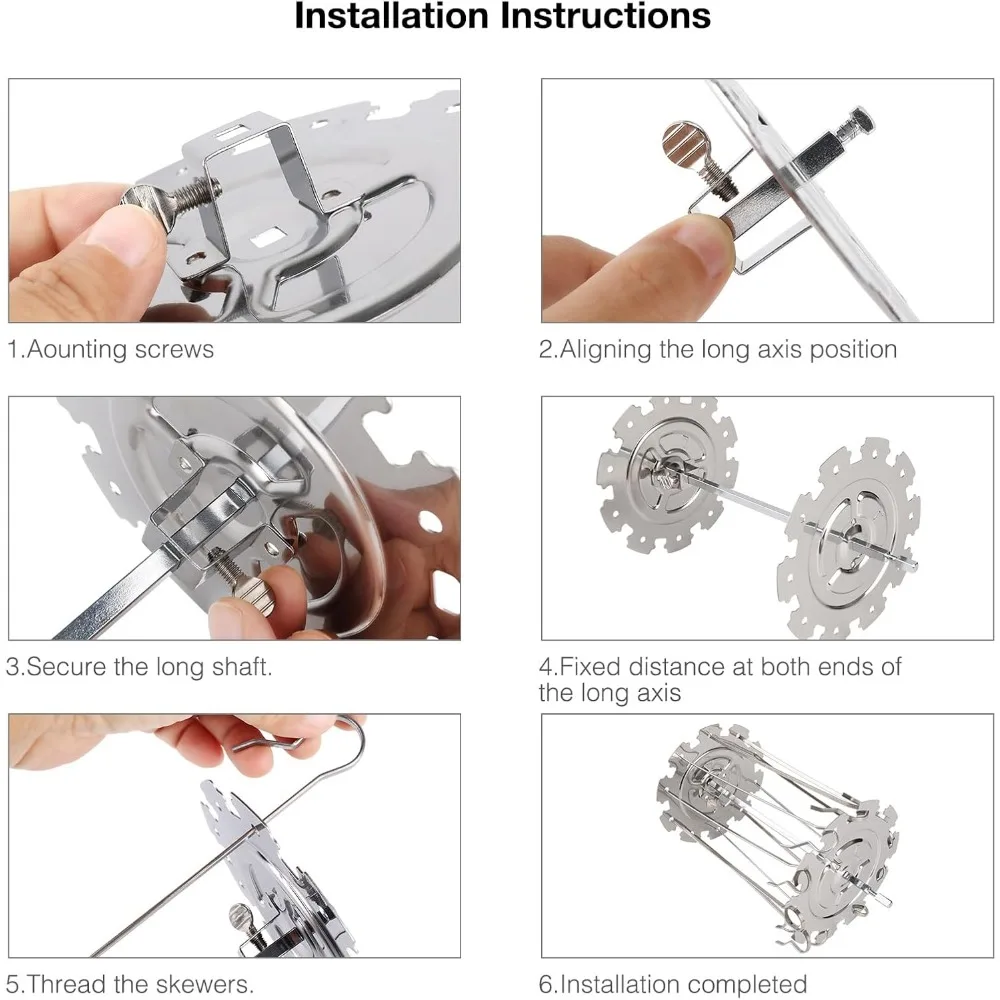 Installation Instructions

1.Aounting screws

2.Aligning the long axis position

3.Secure the long shaft.

4.Fixed distance at both ends of the long axis

5.Thread the skewers.

6.Installation completed