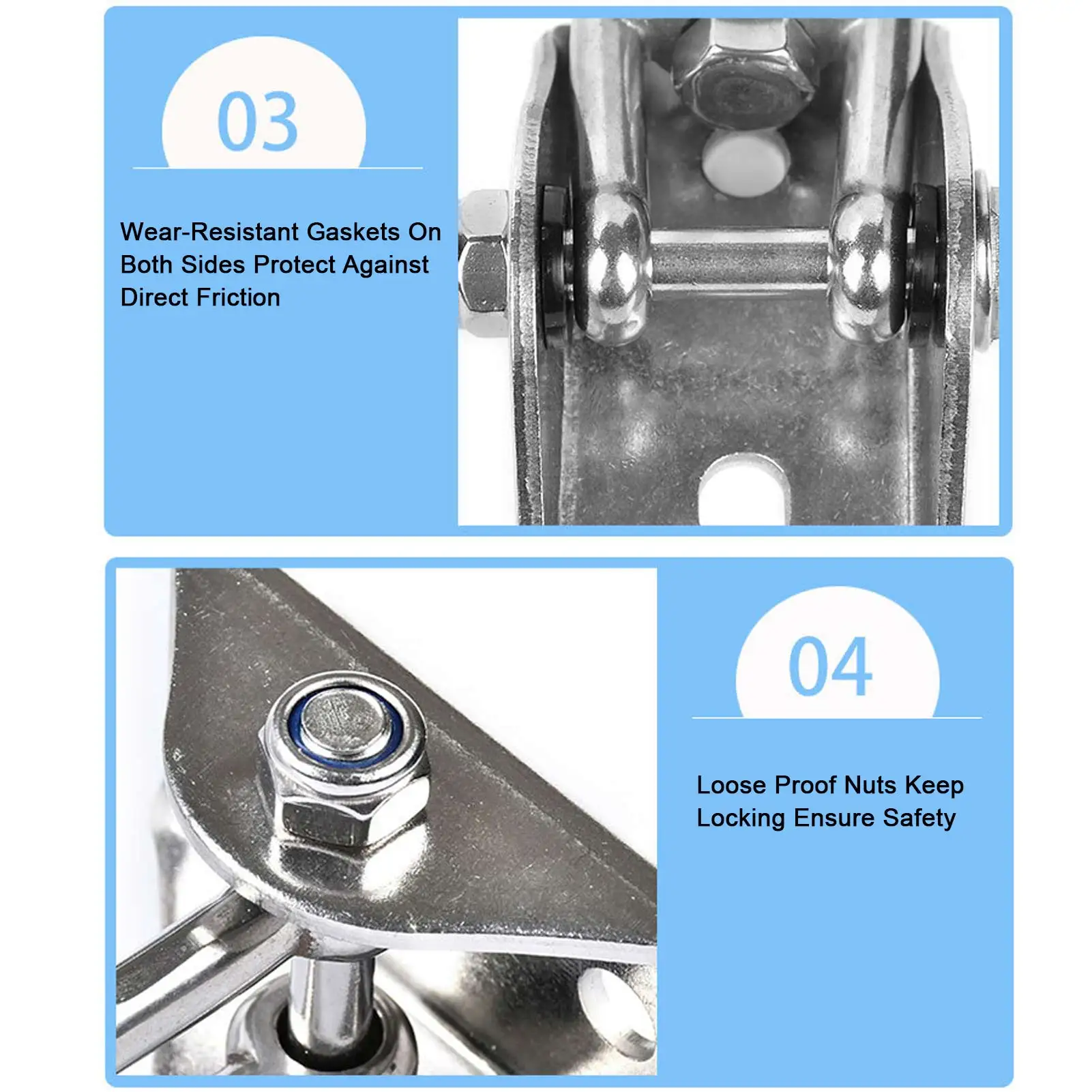 03

Wear-Resistant Gaskets On Both Sides Protect Against Direct Friction

04

Loose Proof Nuts Keep Locking Ensure Safety