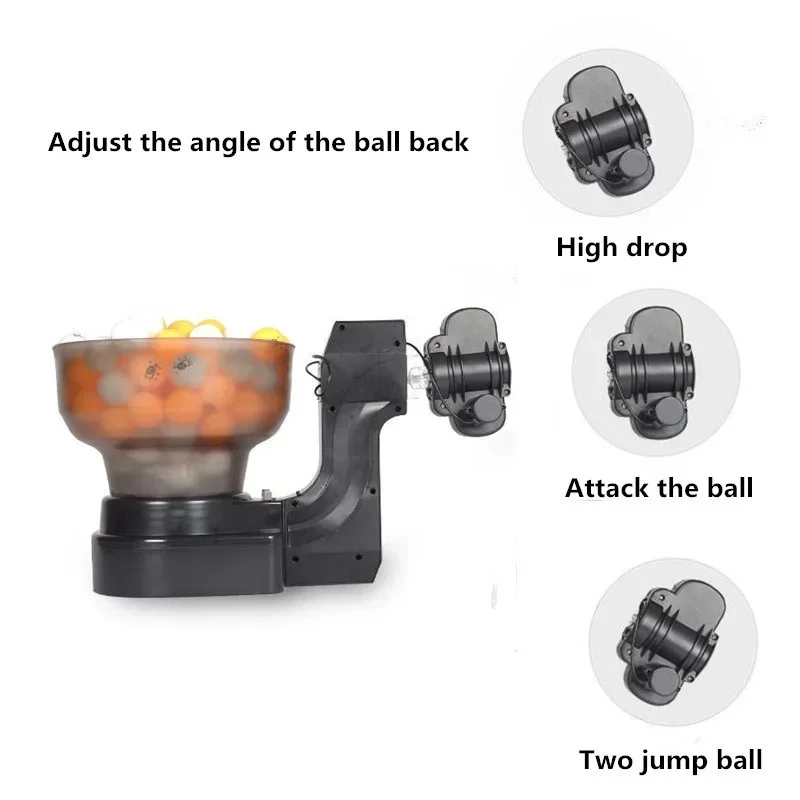 Adjust the angle of the ball back

High drop

Attack the ball

Two jump ball