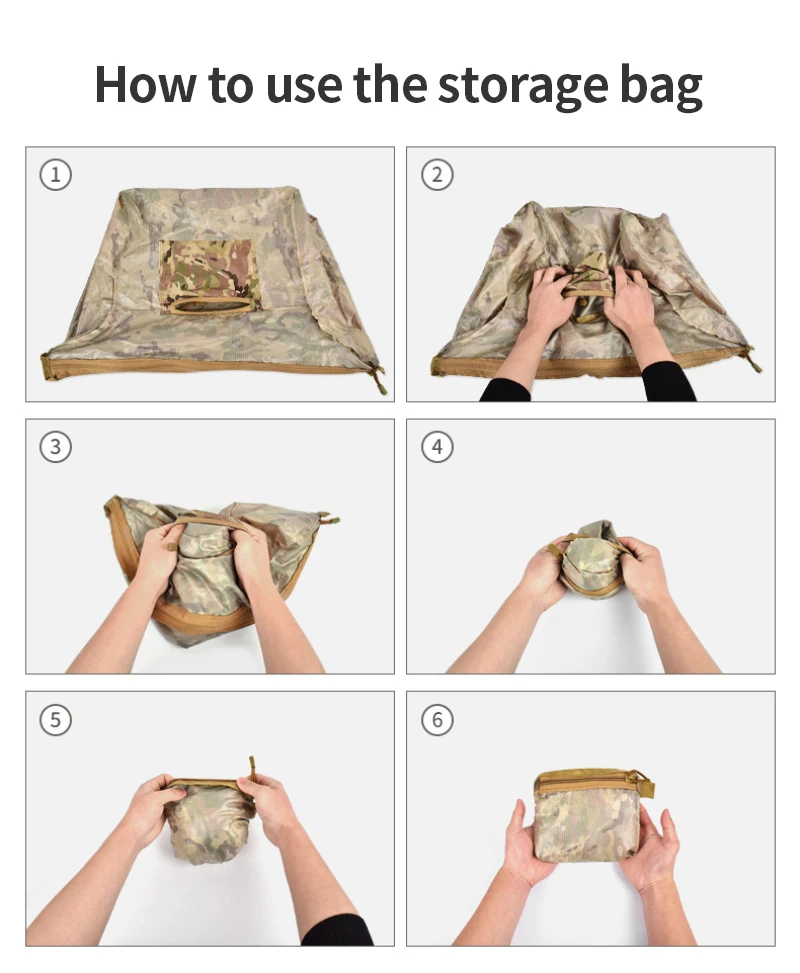 How to use the storage bag

①

②

③

④

⑤

⑥