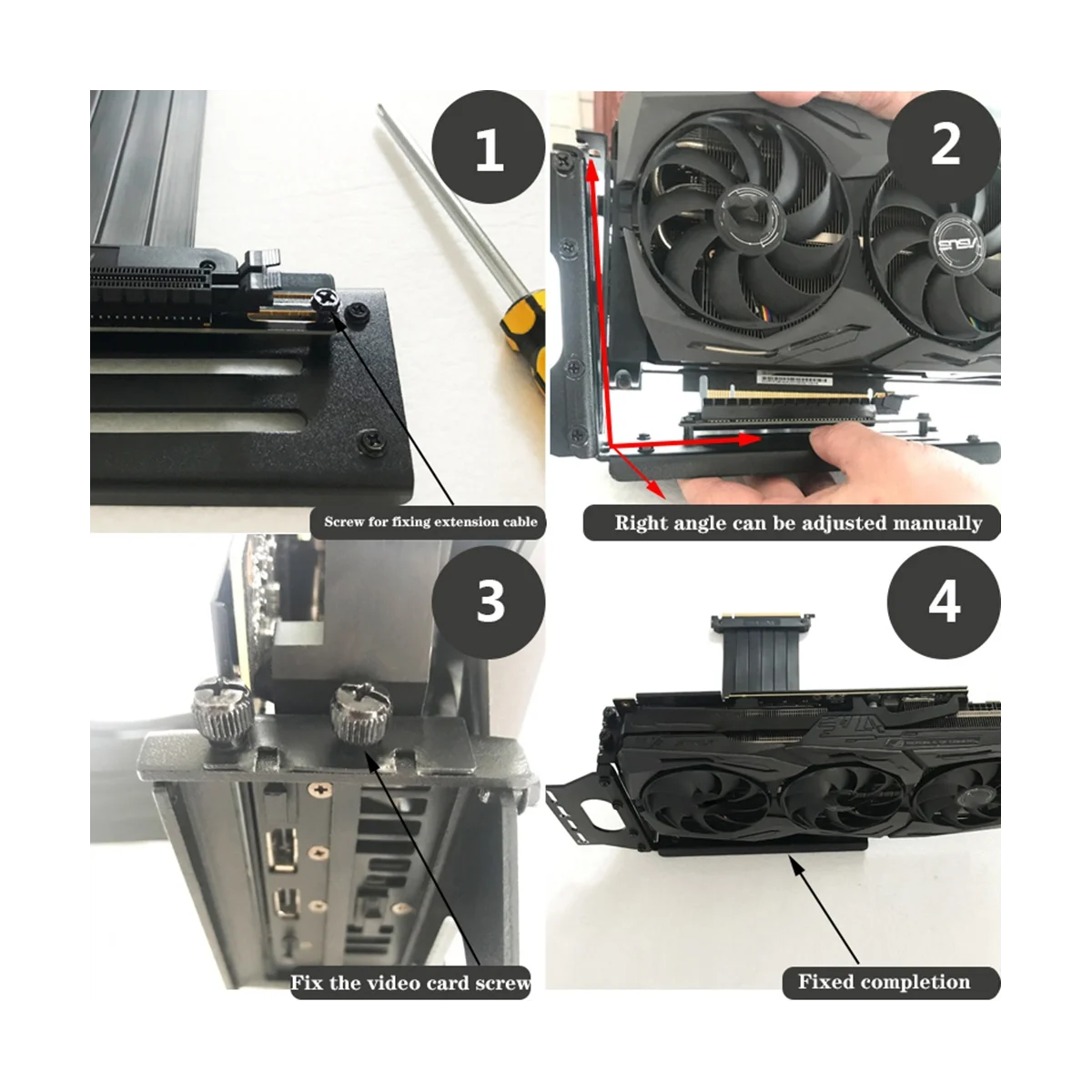 1

Screw for fixing extension cable

2

ASUS

Right angle can be adjusted manually

3

Fix the video card screw

4

Fixed completion