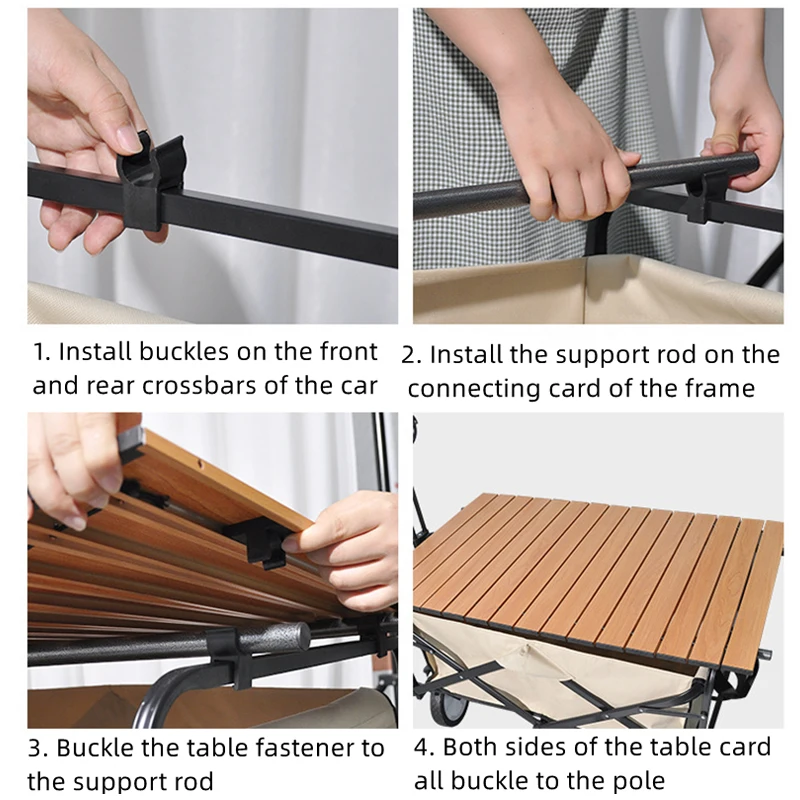 1. Install buckles on the front and rear crossbars of the car

2. Install the support rod on the connecting card of the frame

3. Buckle the table fastener to the support rod

4. Both sides of the table card all buckle to the pole