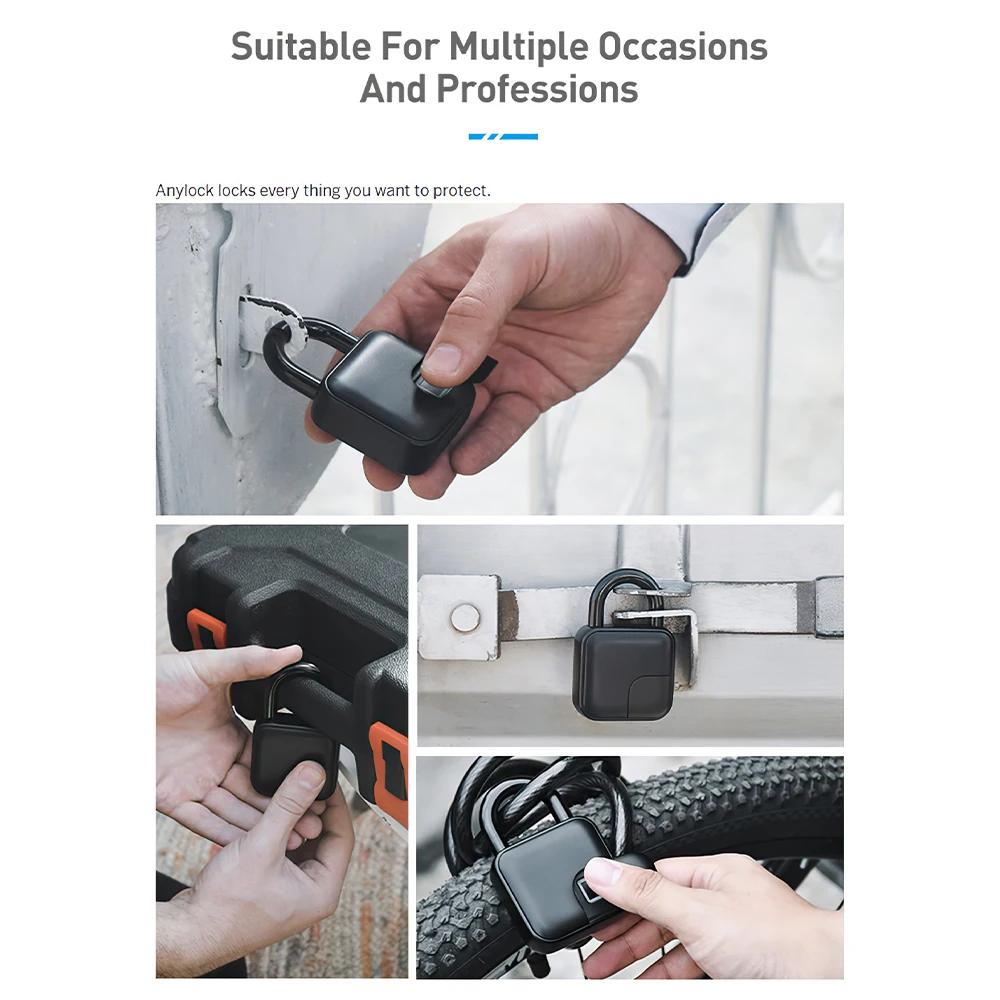 Suitable For Multiple Occasions And Professions

Anylock locks every thing you want to protect.