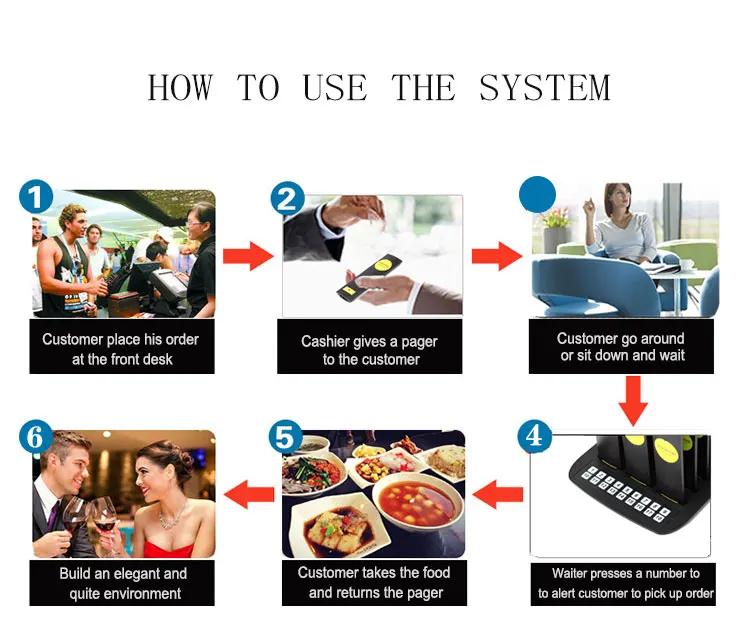 HOW TO USE THE SYSTEM

1
Customer place his order at the front desk

2
Cashier gives a pager to the customer

Customer go around or sit down and wait

4
Waiter presses a number to to alert customer to pick up order

5
Customer takes the food and returns the pager

6
Build an elegant and quite environment