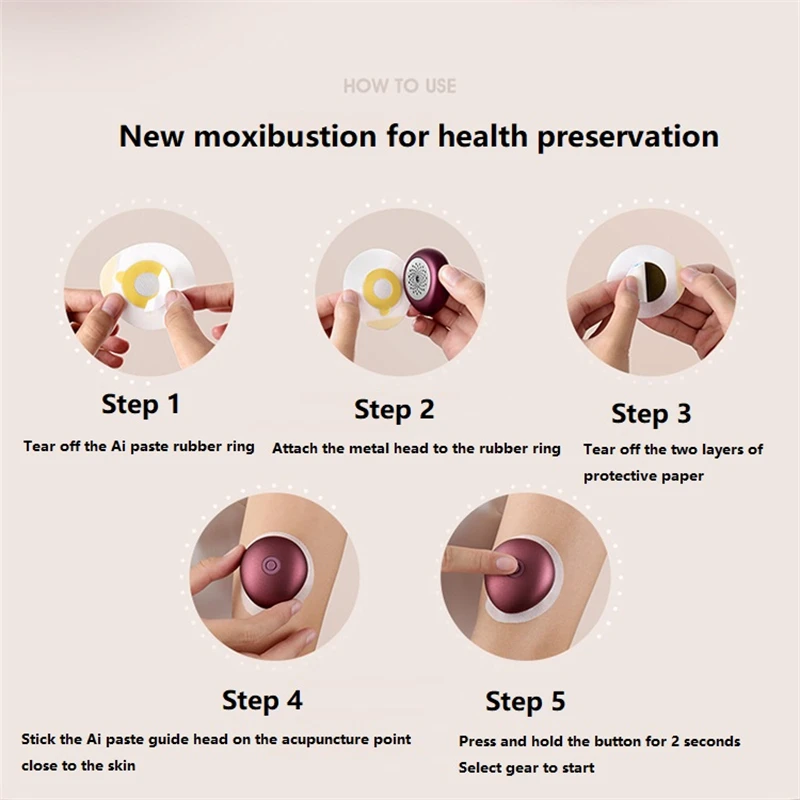 HOW TO USE

New moxibustion for health preservation

Step 1

Tear off the Ai paste rubber ring

Step 2

Attach the metal head to the rubber ring

Step 3

Tear off the two layers of protective paper

Step 4

Stick the Ai paste guide head on the acupuncture point close to the skin

Step 5

Press and hold the button for 2 seconds
Select gear to start