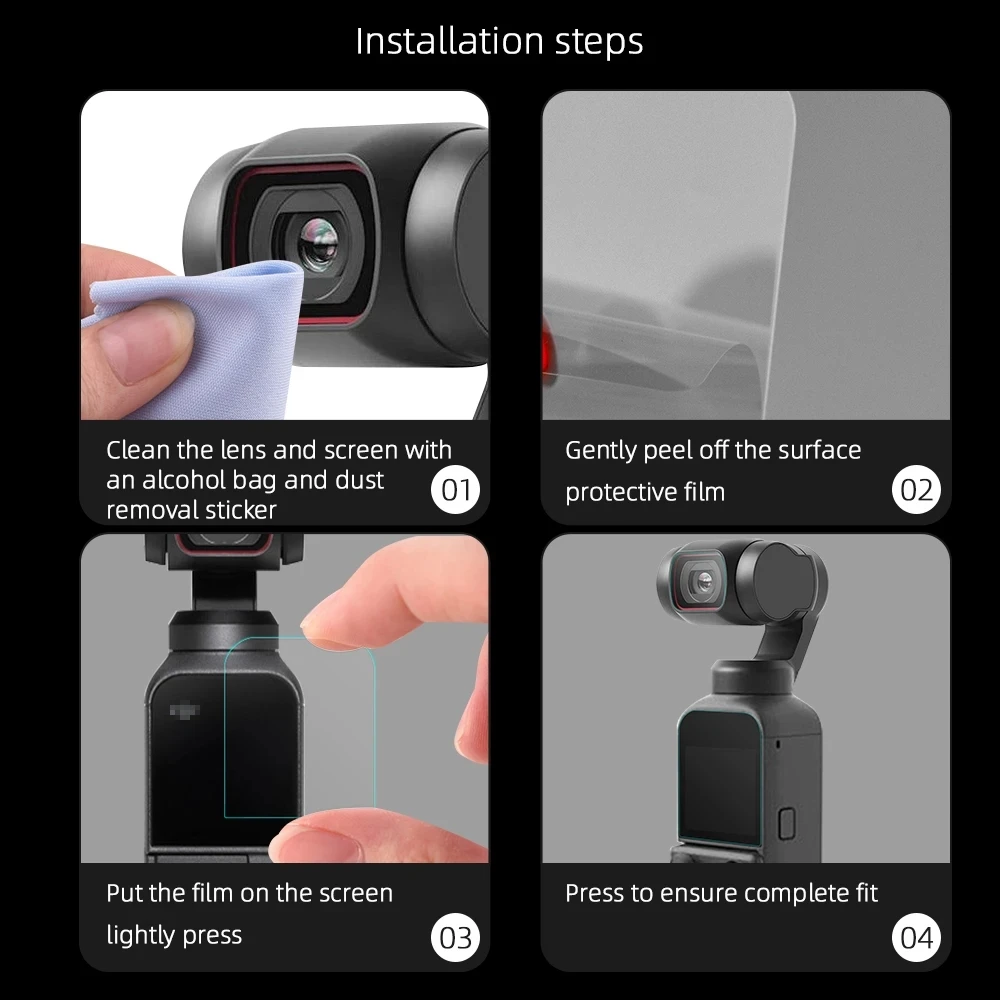 Installation steps

Clean the lens and screen with an alcohol bag and dust removal sticker

01

Gently peel off the surface protective film

02

Put the film on the screen lightly press

03

Press to ensure complete fit

04