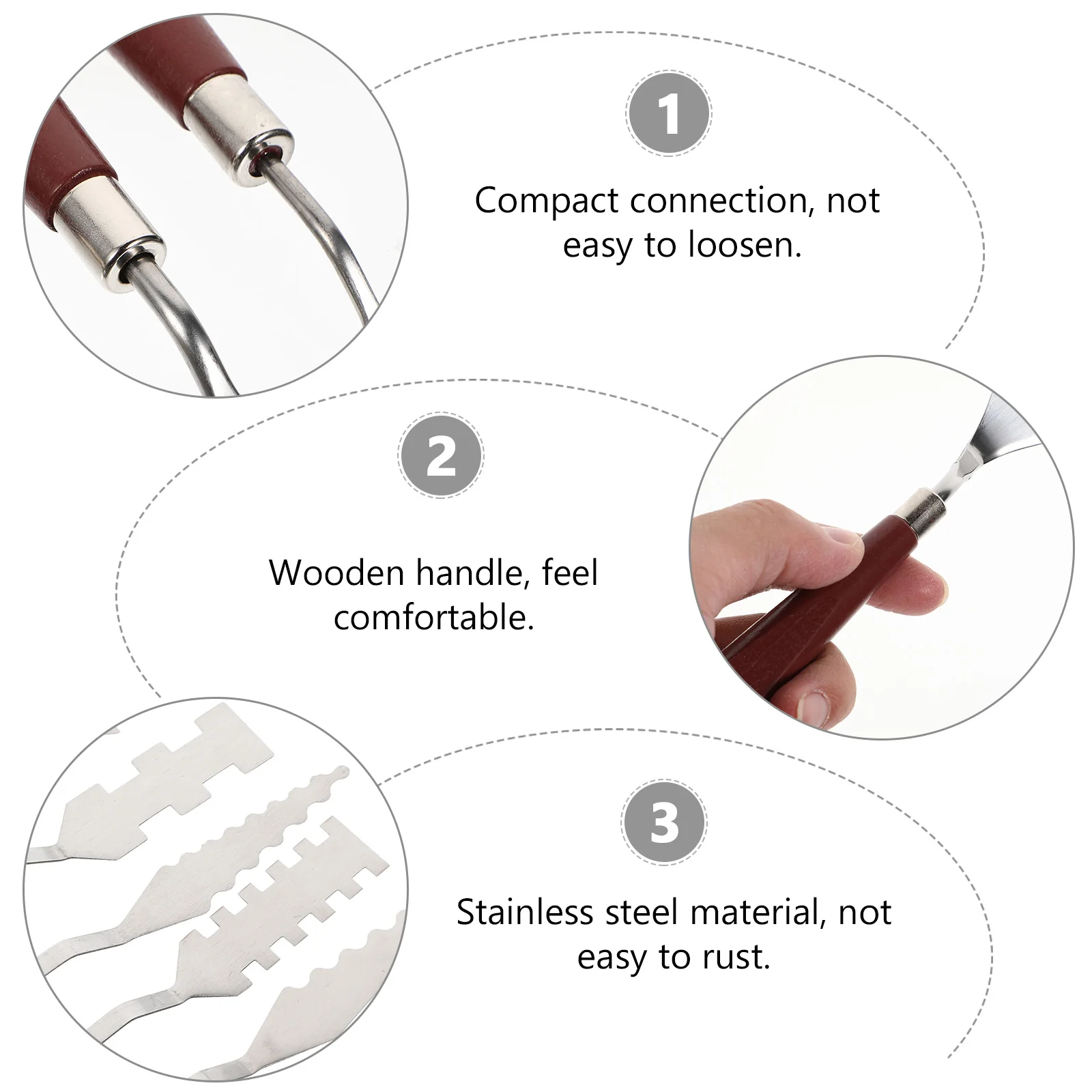 1

Compact connection, not easy to loosen.

2

Wooden handle, feel comfortable.

3

Stainless steel material, not easy to rust.