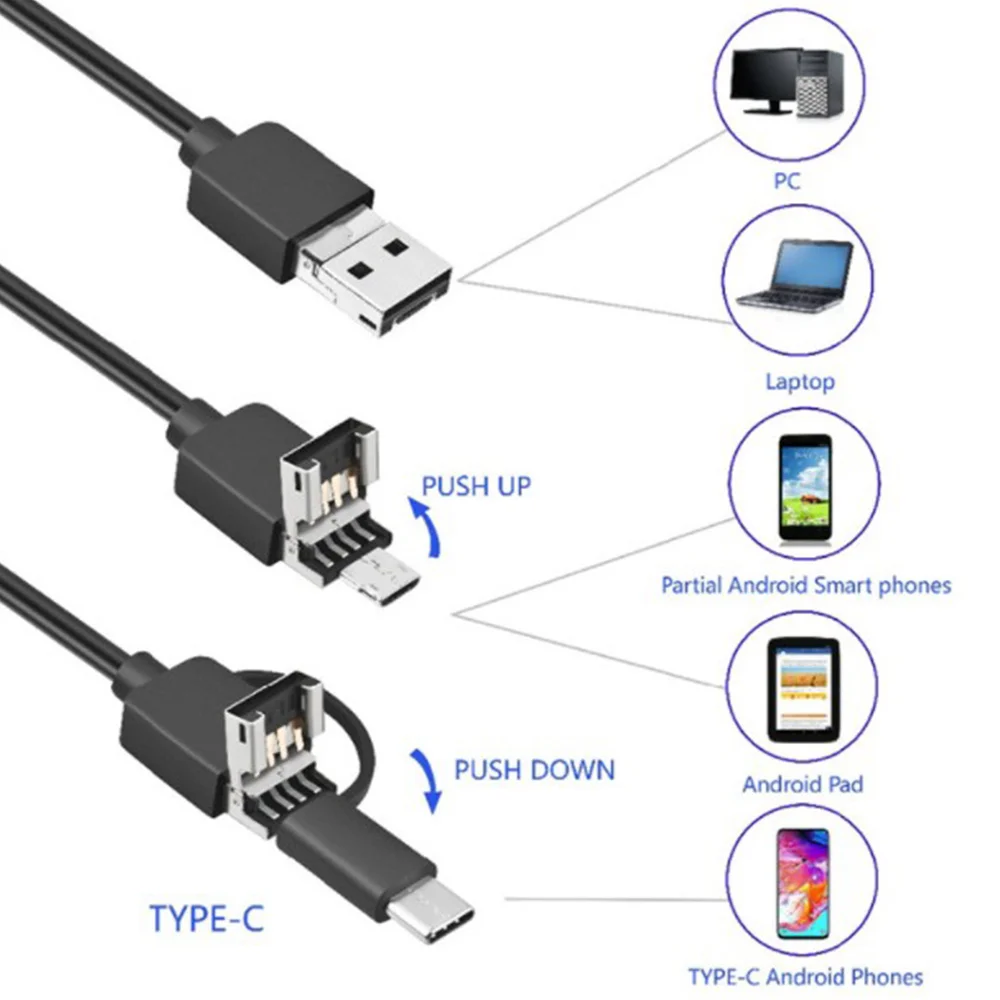 PC

Laptop

PUSH UP

Partial Android Smart phones

Android Pad

PUSH DOWN

TYPE-C

TYPE-C Android Phones