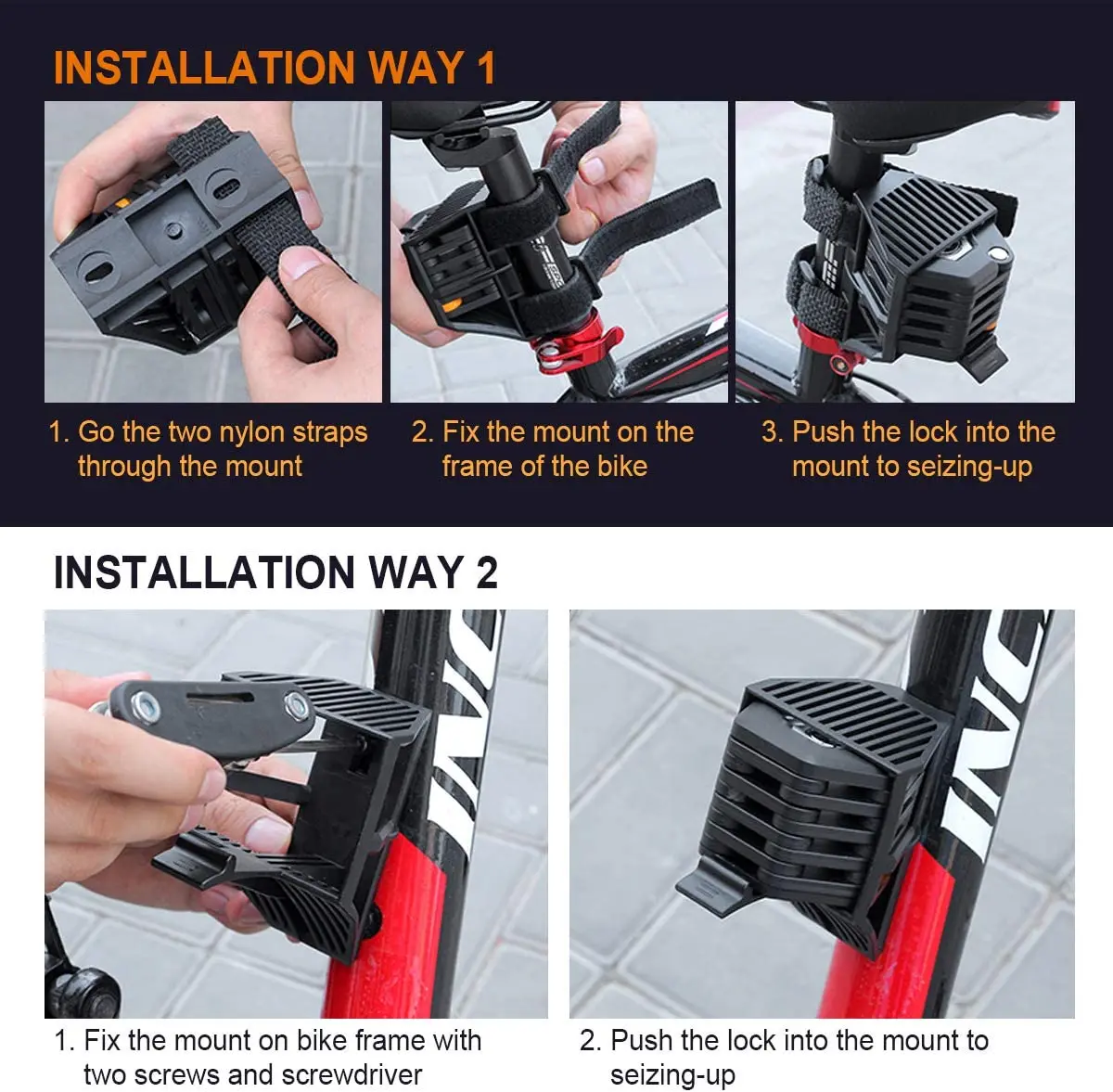 INSTALLATION WAY 1

1. Go the two nylon straps through the mount

2. Fix the mount on the frame of the bike

3. Push the lock into the mount to seizing-up

INSTALLATION WAY 2

1. Fix the mount on bike frame with two screws and screwdriver

2. Push the lock into the mount to seizing-up