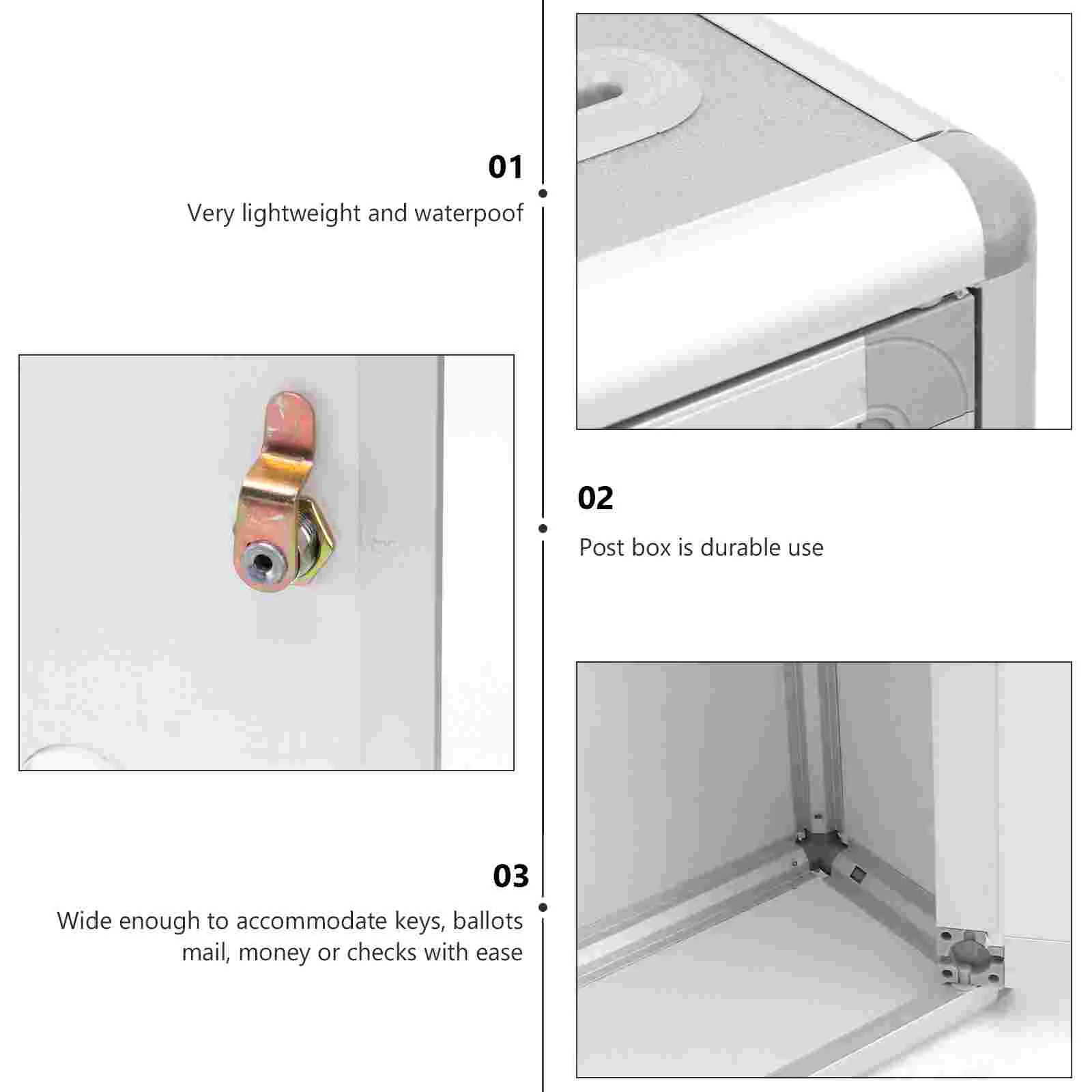 01

Very lightweight and waterpoof

02

Post box is durable use

03

Wide enough to accommodate keys, ballots mail, money or checks with ease