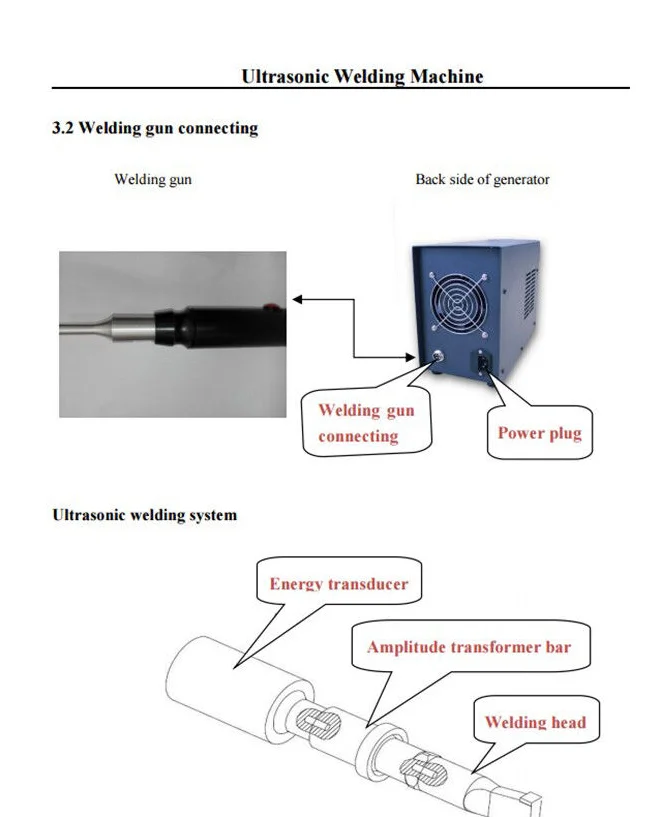 Ultrasonic Welding Machine

3.2 Welding gun connecting

Welding gun

Back side of generator

Welding gun connecting

Power plug

Ultrasonic welding system

Energy transducer

Amplitude transformer bar

Welding head