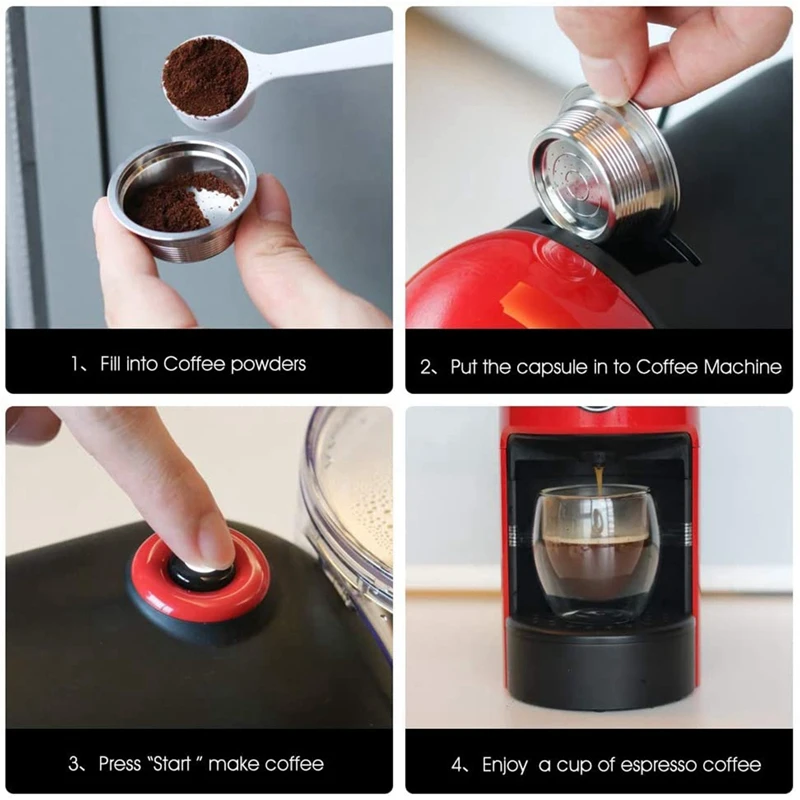 1、Fill into Coffee powders

2、Put the capsule in to Coffee Machine

3、Press "Start " make coffee

4、Enjoy a cup of espresso coffee