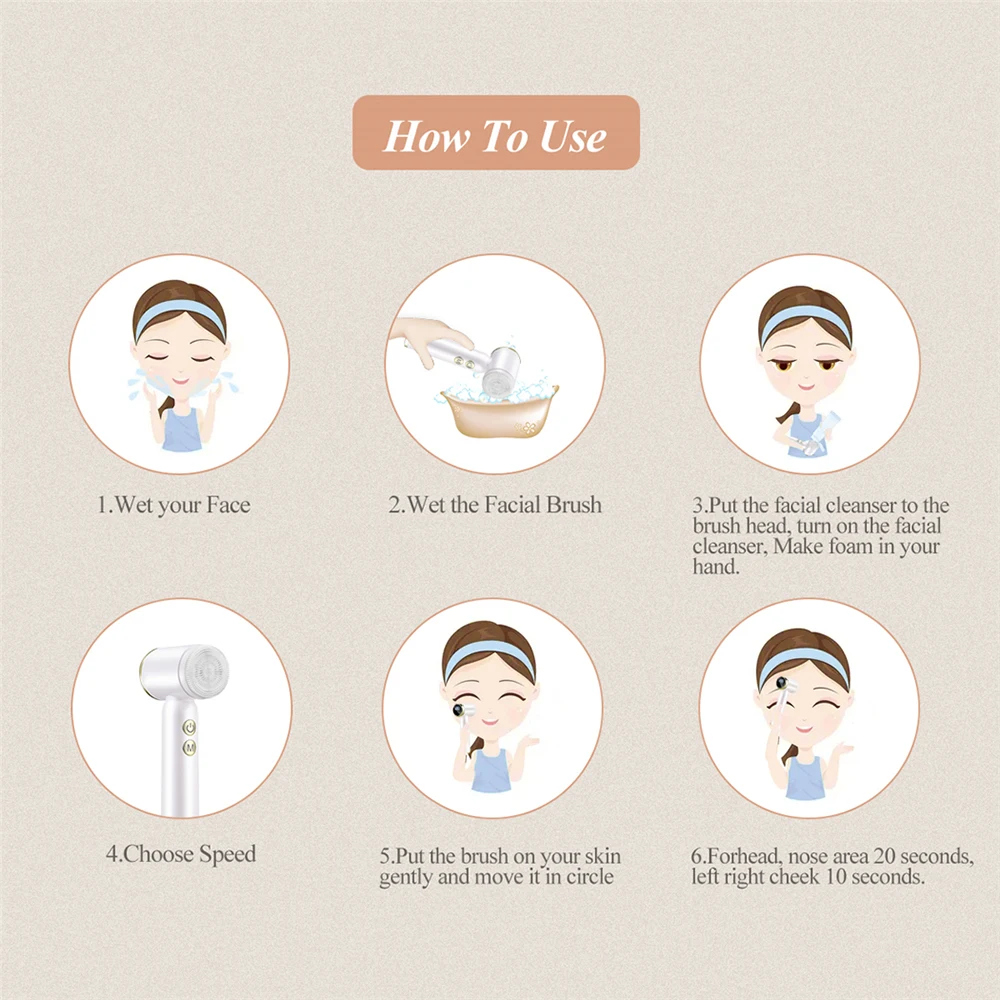 How To Use

1.Wet your Face

2.Wet the Facial Brush

3.Put the facial cleanser to the brush head, turn on the facial cleanser, Make foam in your hand.

M

4.Choose Speed

5.Put the brush on your skin gently and move it in circle

6.Forhead, nose area 20 seconds, left right cheek 10 seconds.