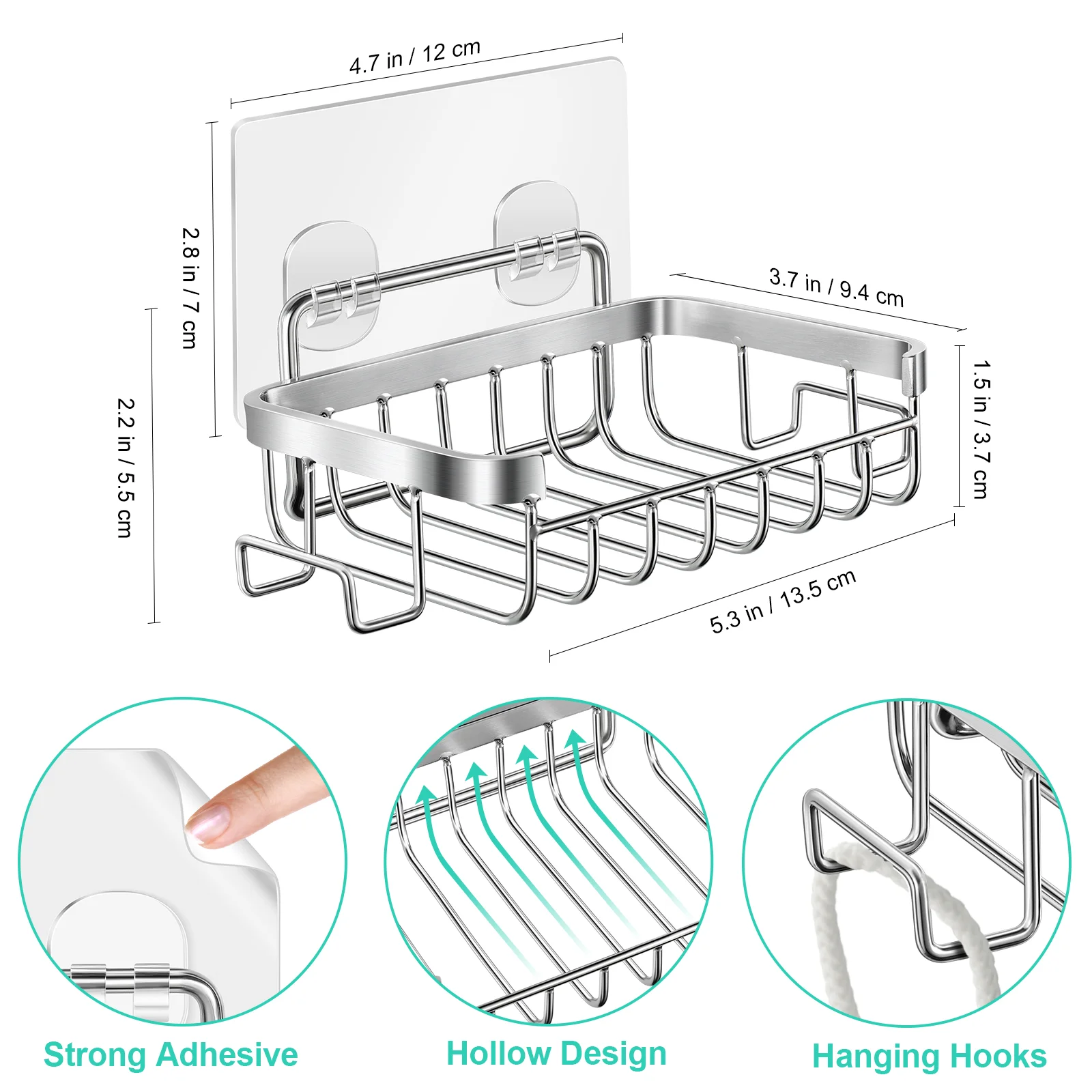 4.7 in / 12 cm

2.8 in / 7 cm

2.2 in / 5.5 cm

3.7 in / 9.4 cm

1.5 in / 3.7 cm

5.3 in / 13.5 cm

Strong Adhesive

Hollow Design

Hanging Hooks