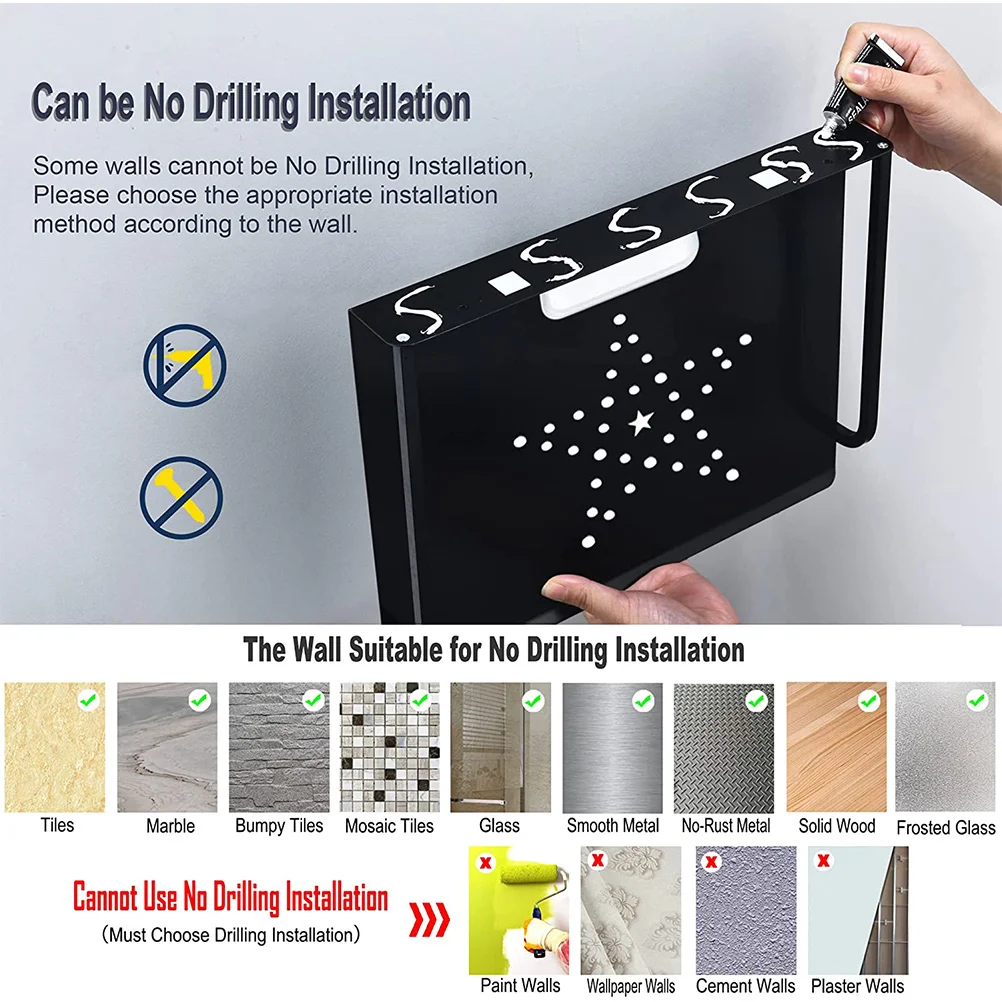 Can be No Drilling Installation

Some walls cannot be No Drilling Installation, Please choose the appropriate installation method according to the wall.

SEAL

The Wall Suitable for No Drilling Installation

Tiles Marble Bumpy Tiles Mosaic Tiles Glass Smooth Metal No-Rust Metal Solid Wood Frosted Glass

Cannot Use No Drilling Installation
(Must Choose Drilling Installation)

Paint Walls Wallpaper Walls Cement Walls Plaster Walls