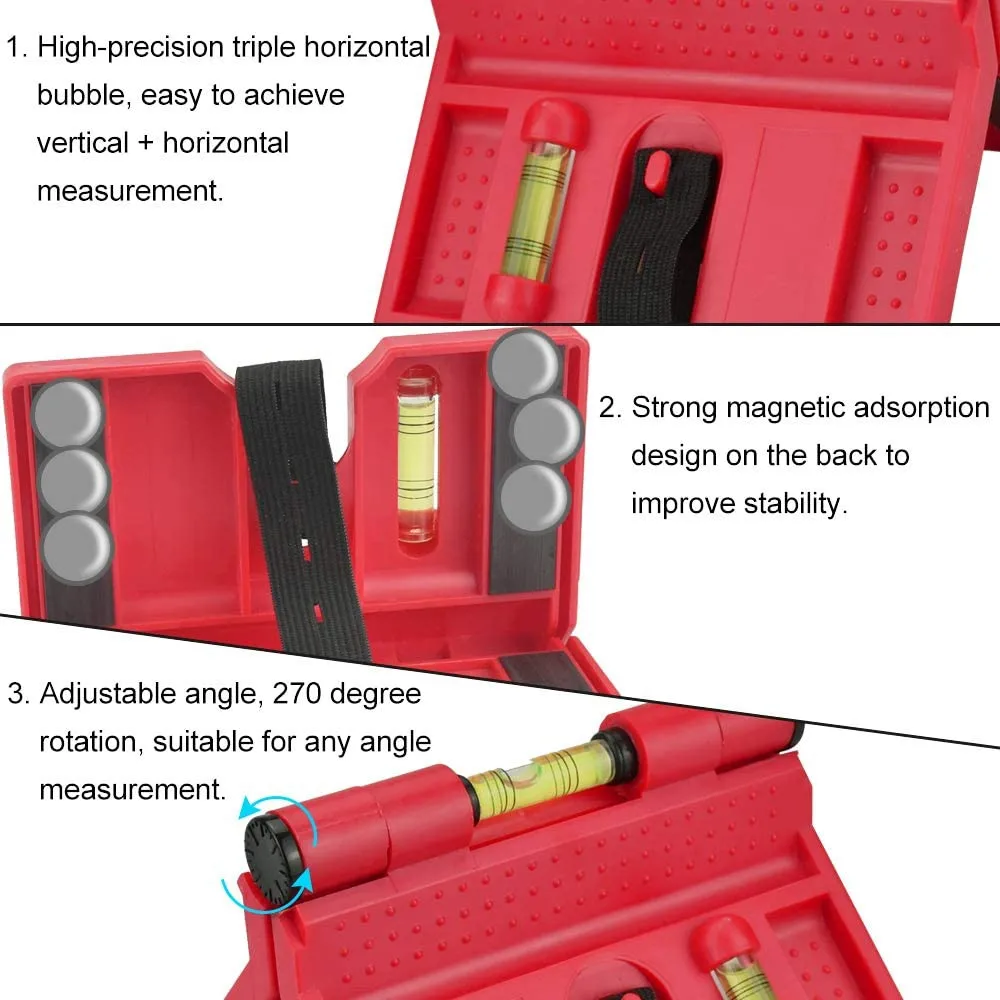 1. High-precision triple horizontal bubble, easy to achieve vertical + horizontal measurement.

2. Strong magnetic adsorption design on the back to improve stability.

3. Adjustable angle, 270 degree rotation, suitable for any angle measurement.