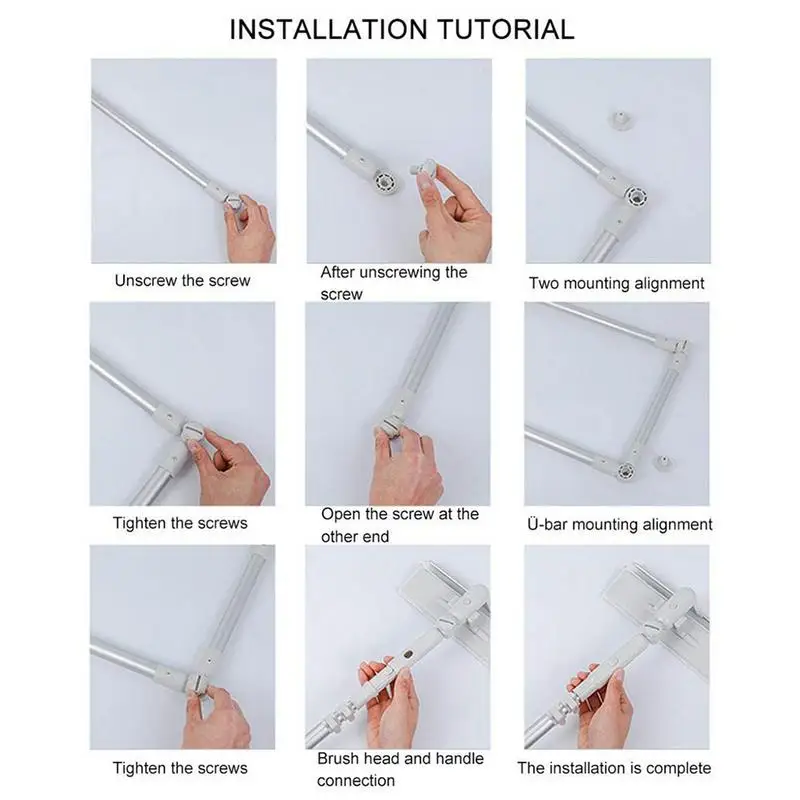 INSTALLATION TUTORIAL

Unscrew the screw

After unscrewing the screw

Two mounting alignment

Tighten the screws

Open the screw at the other end

Ü-bar mounting alignment

Tighten the screws

Brush head and handle connection

The installation is complete