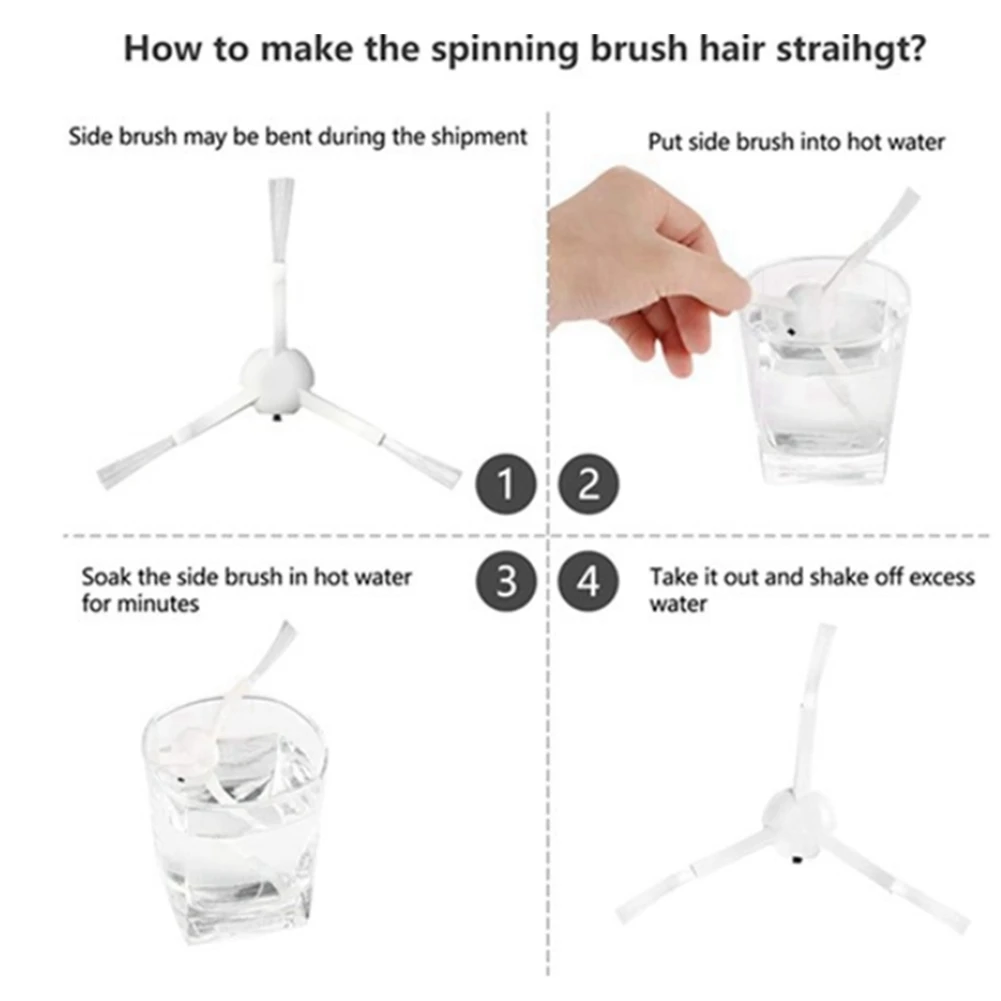 How to make the spinning brush hair straihgt?

Side brush may be bent during the shipment

Put side brush into hot water

1

2

3

4

Soak the side brush in hot water for minutes

Take it out and shake off excess water